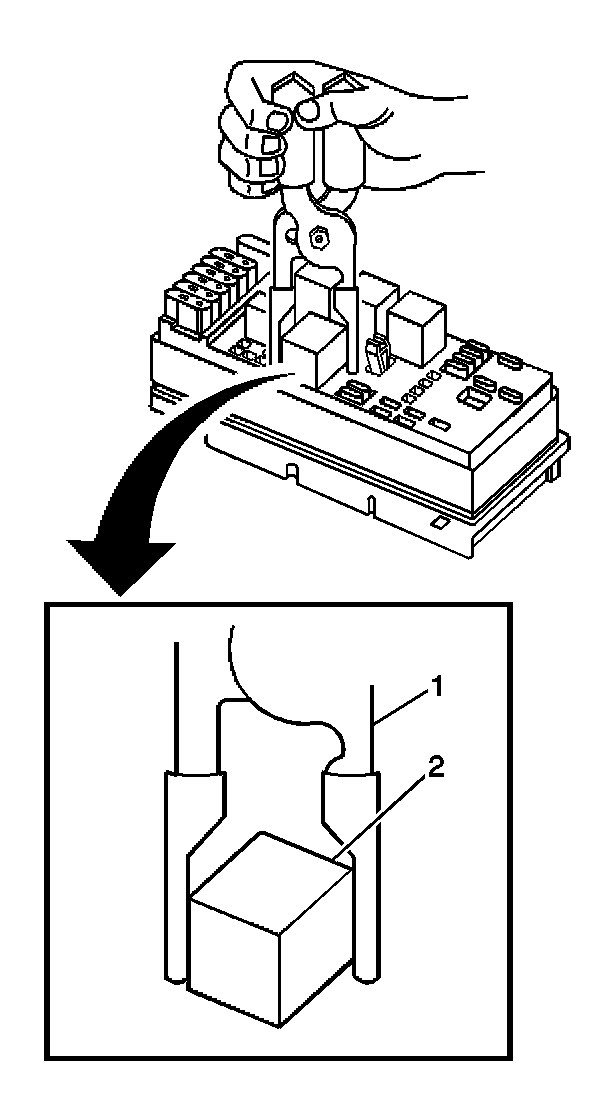 1
2