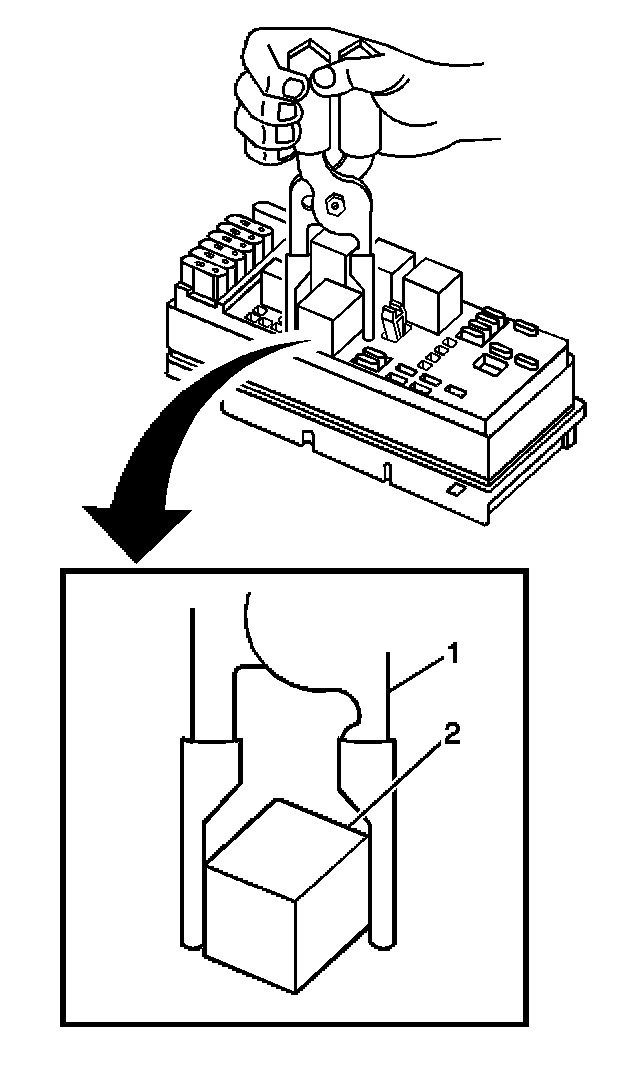 1
2