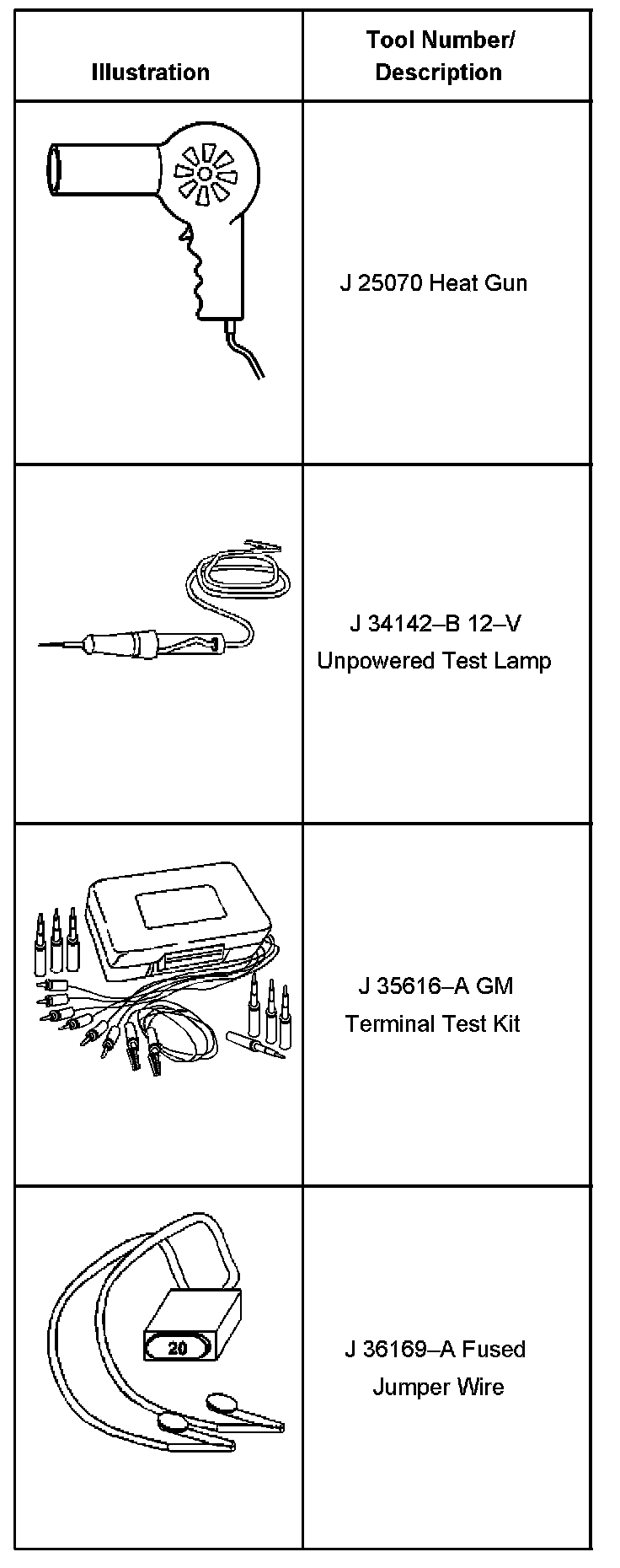 | Illustration | Tool Number/ Description |
|---|---|
| | J 25070 Heat Gun |
| | J 34142–B 12–V Unpowered Test Lamp |
| | J 35616–A GM Terminal Test Kit |
| 20 | J 36169–A Fused Jumper Wire |