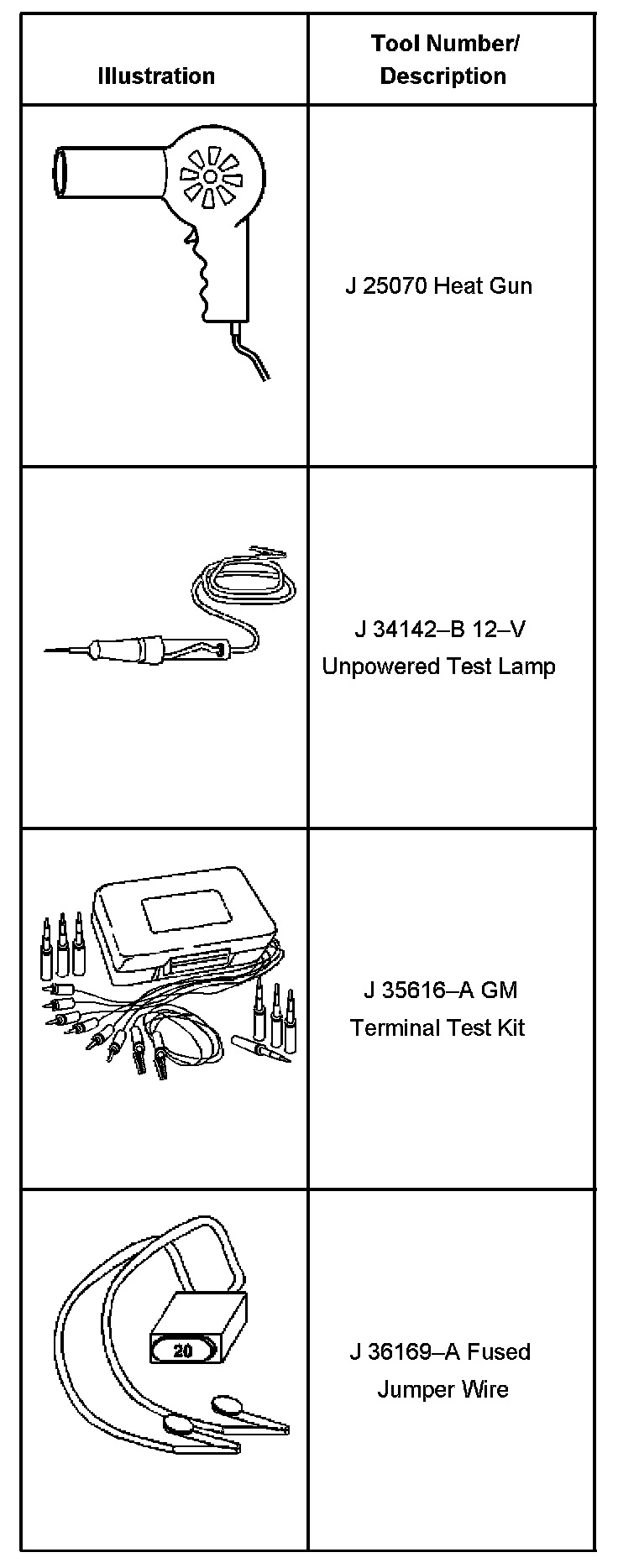 | Illustration | Tool Number/ Description |
|---|---|
| | J 25070 Heat Gun |
| | J 34142–B 12–V Unpowered Test Lamp |
| | J 35616–A GM Terminal Test Kit |
| 20 | J 36169–A Fused Jumper Wire |