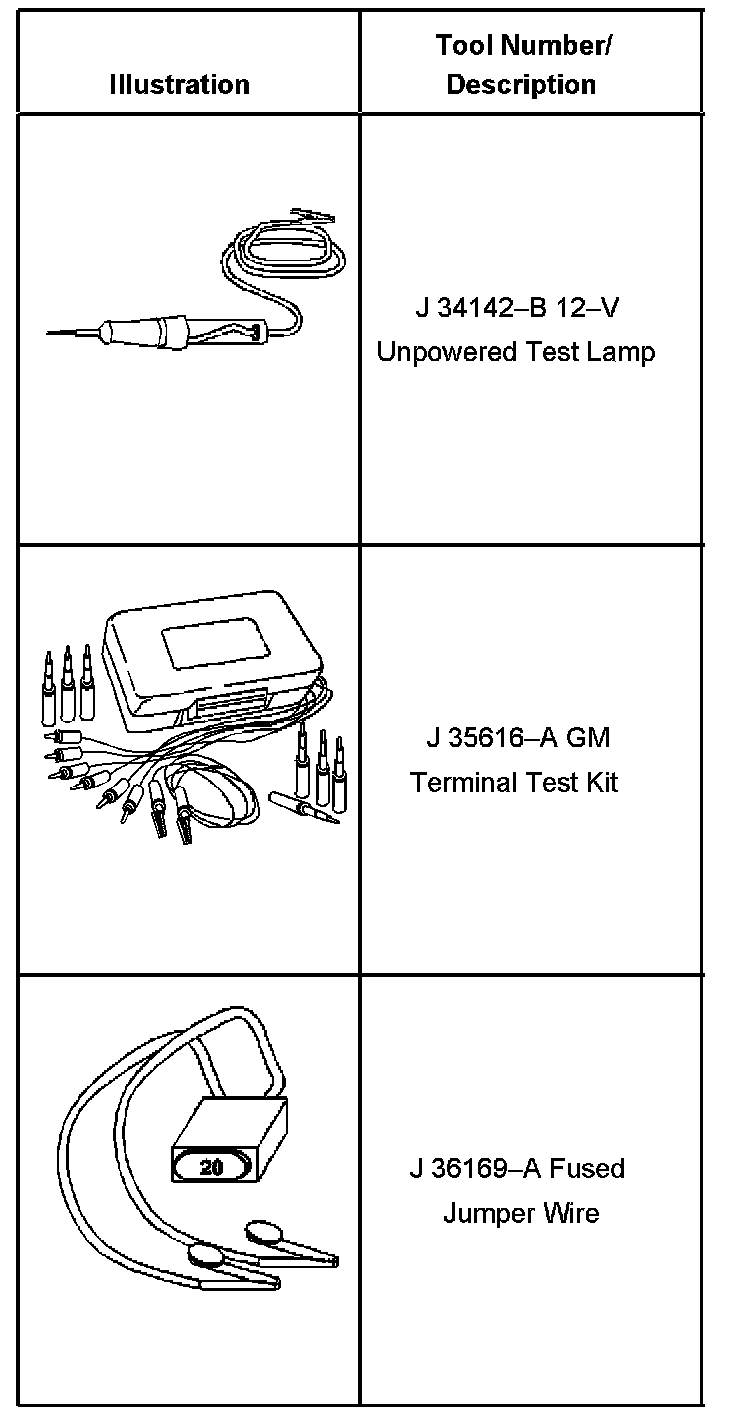 | Illustration | Tool Number/ Description |
|---|---|
| | J 34142–B 12–V Unpowered Test Lamp |
| | J 35616–A GM Terminal Test Kit |
| 20 | J 36169–A Fused Jumper Wire |