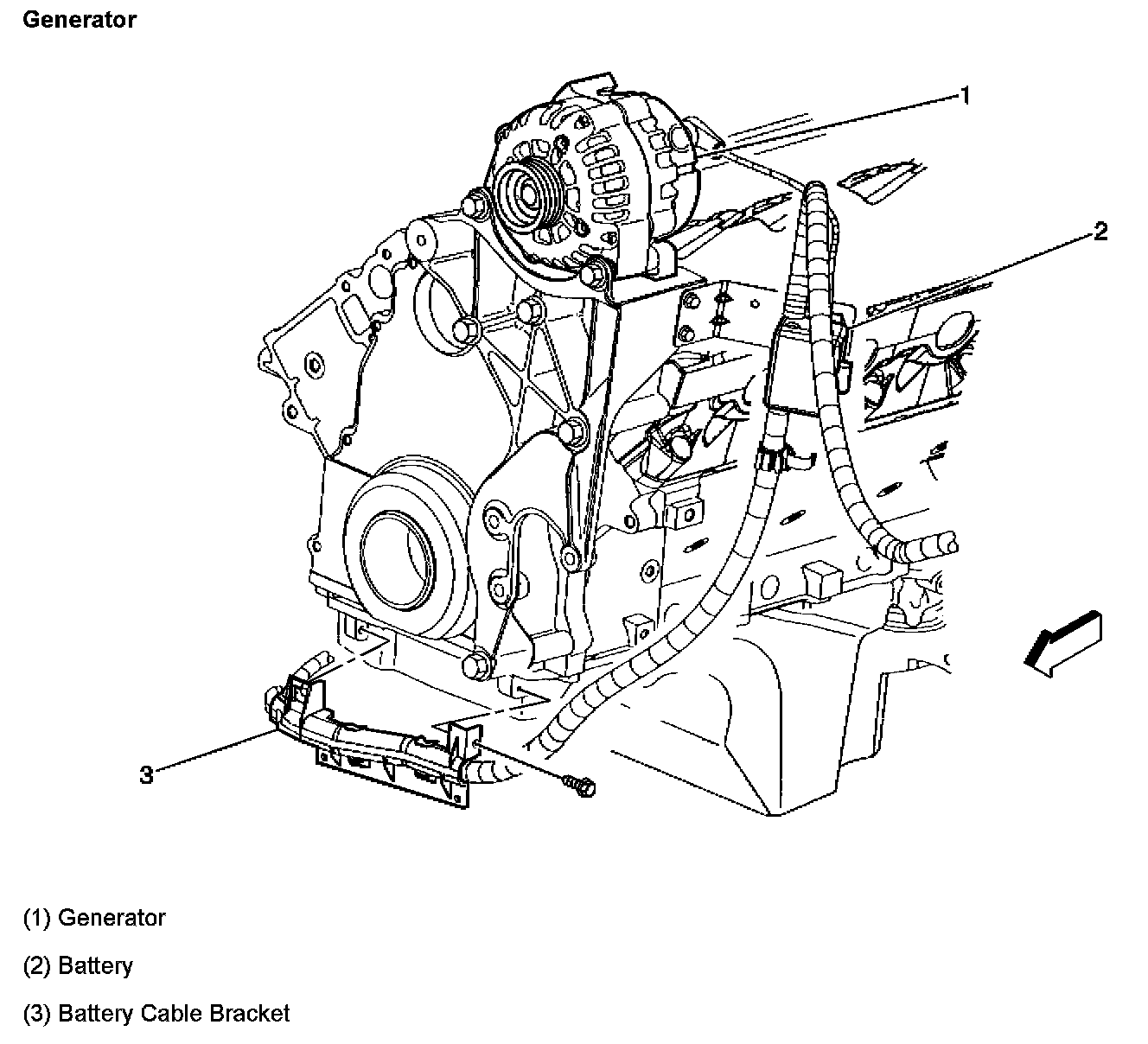 Generator

1

2

3

(1) Generator

(2) Battery

(3) Battery Cable Bracket