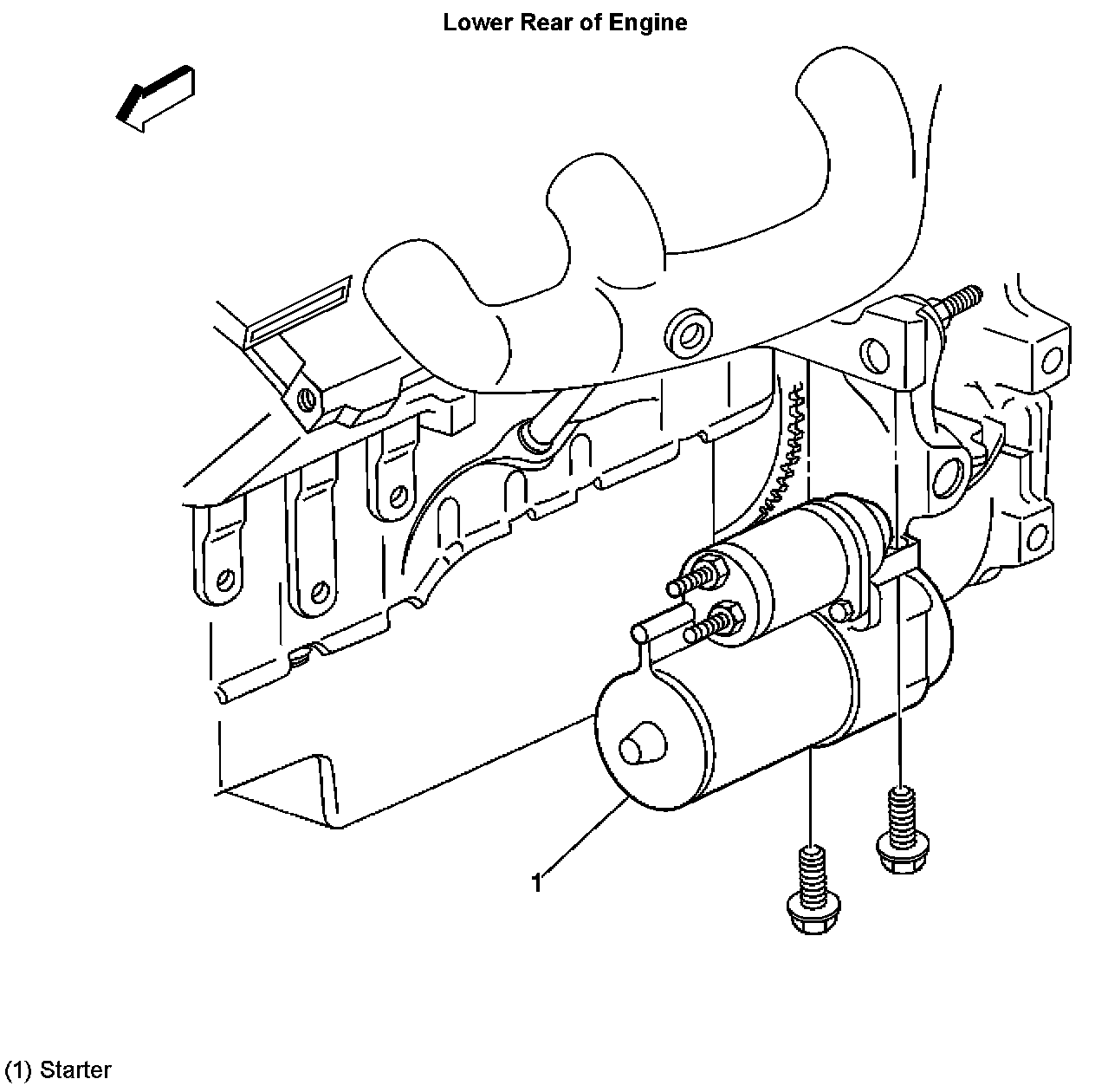 Lower Rear of Engine

1

(1) Starter