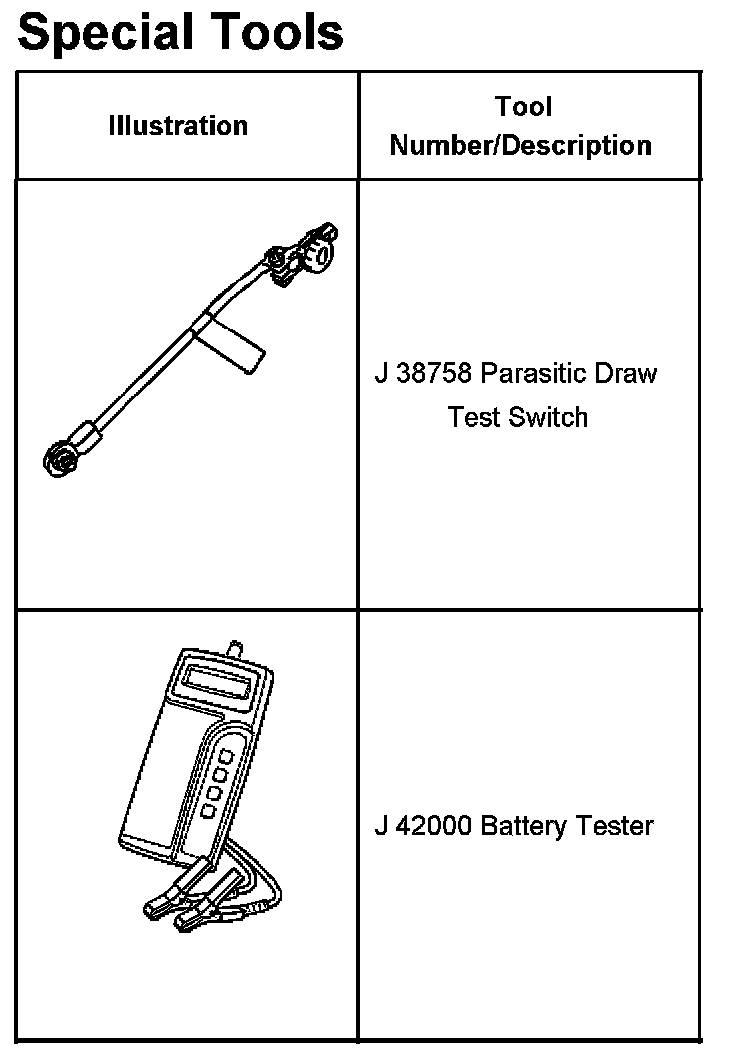 Special Tools

| Illustration | Tool Number/Description |
|---|---|
| | J 38758 Parasitic Draw Test Switch |
| | J 42000 Battery Tester |