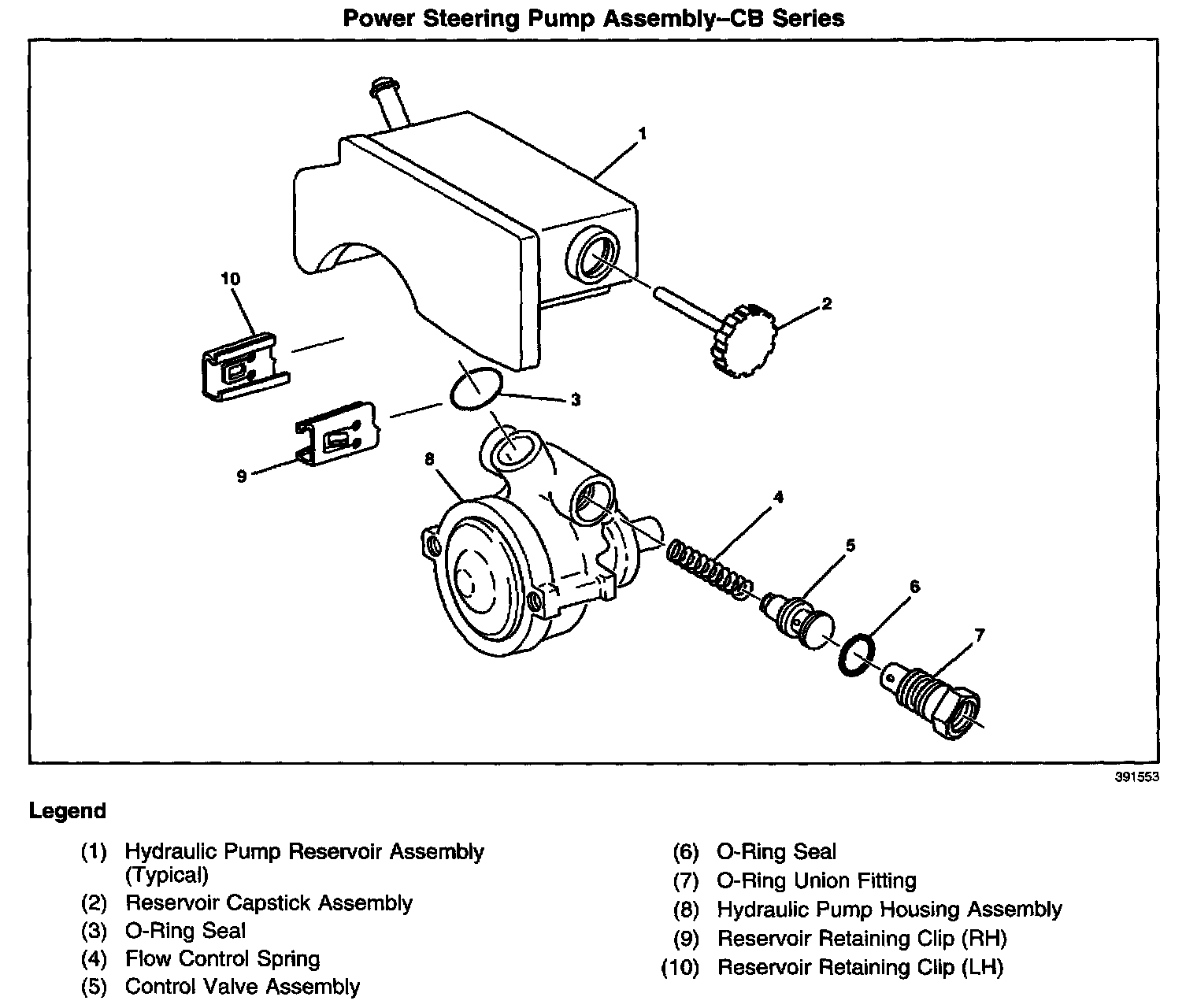 Power Steering Pump Assembly–CB Series

1
10
2
3
9
8
4
5
6
7

391553

Legend

(1) Hydraulic Pump Reservoir Assembly (Typical)
(2) Reservoir Capstick Assembly
(3) O-Ring Seal
(4) Flow Control Spring
(5) Control Valve Assembly

(6) O-Ring Seal
(7) O-Ring Union Fitting
(8) Hydraulic Pump Housing Assembly
(9) Reservoir Retaining Clip (RH)
(10) Reservoir Retaining Clip (LH)