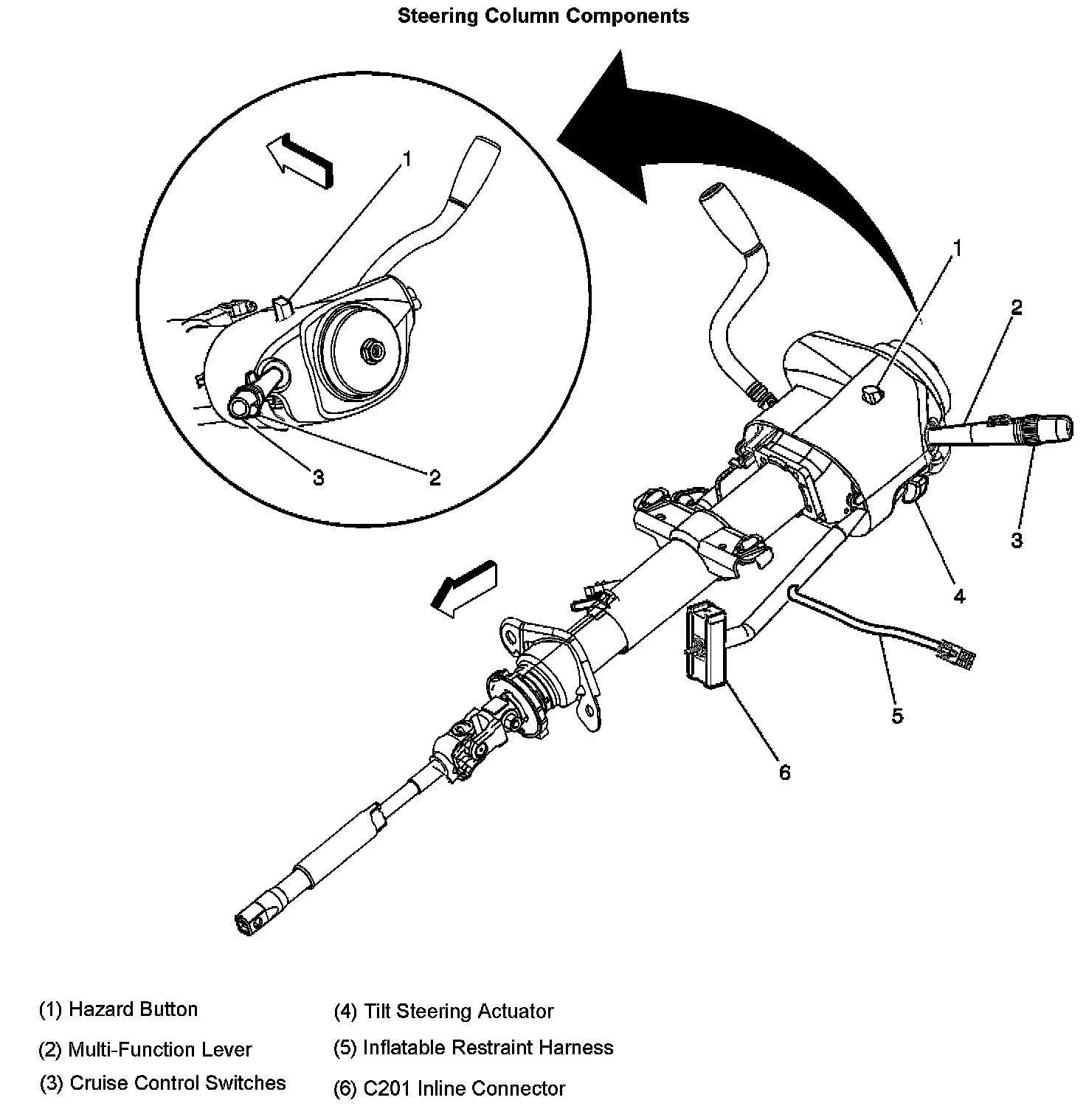 Steering Column Components

1
3
2

1
2
3
4
5
6

(1) Hazard Button
(2) Multi-Function Lever
(3) Cruise Control Switches

(4) Tilt Steering Actuator
(5) Inflatable Restraint Harness
(6) C201 Inline Connector