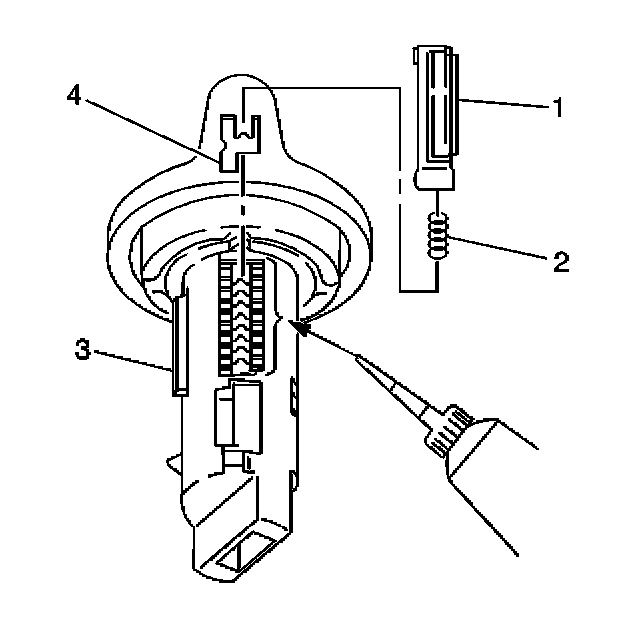 4
1
2
3