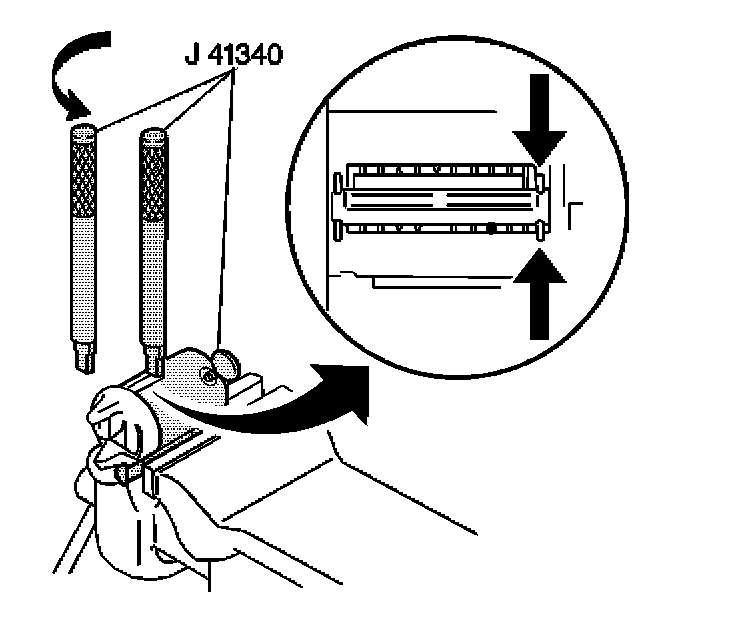 J 41340