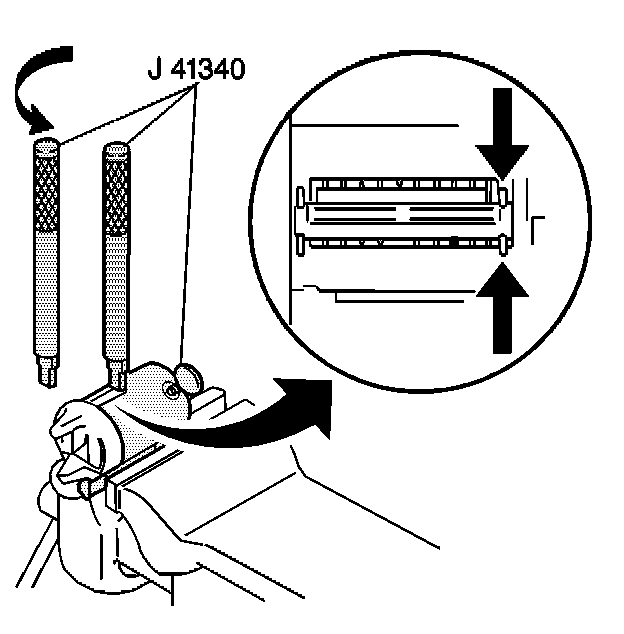 J 41340