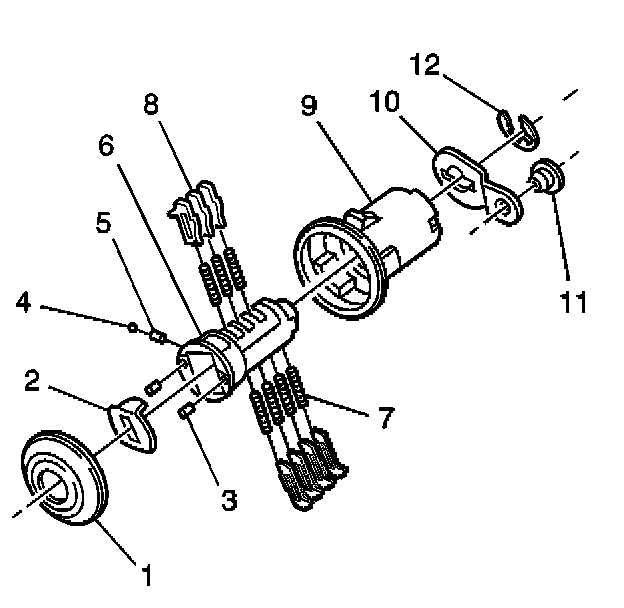 12
8
9
10
6
5
4
11
2
7
3
1