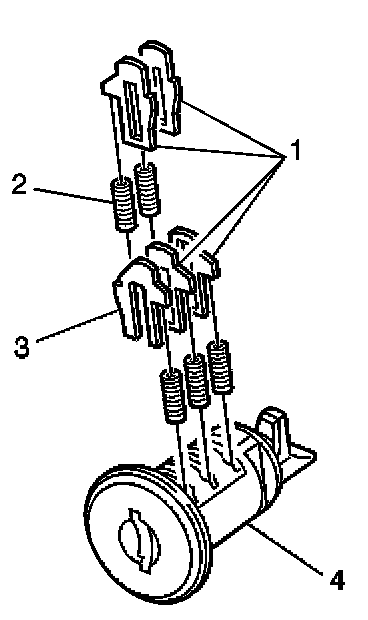 1
2
3
4