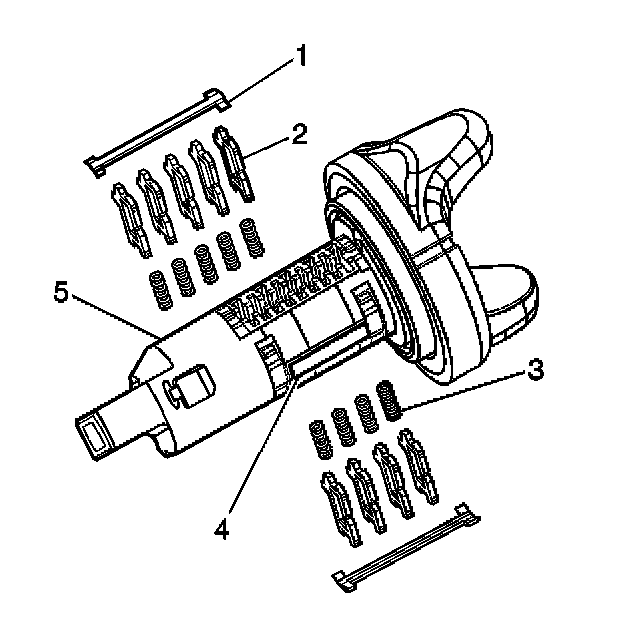 1
2
5
3
4