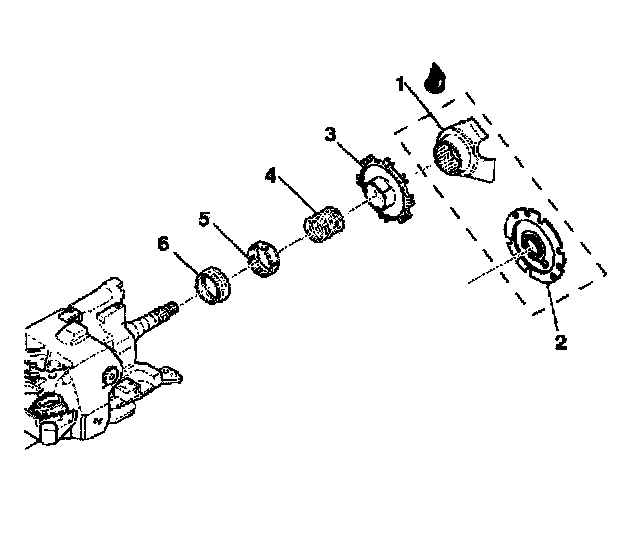 1
3
4
5
6
2