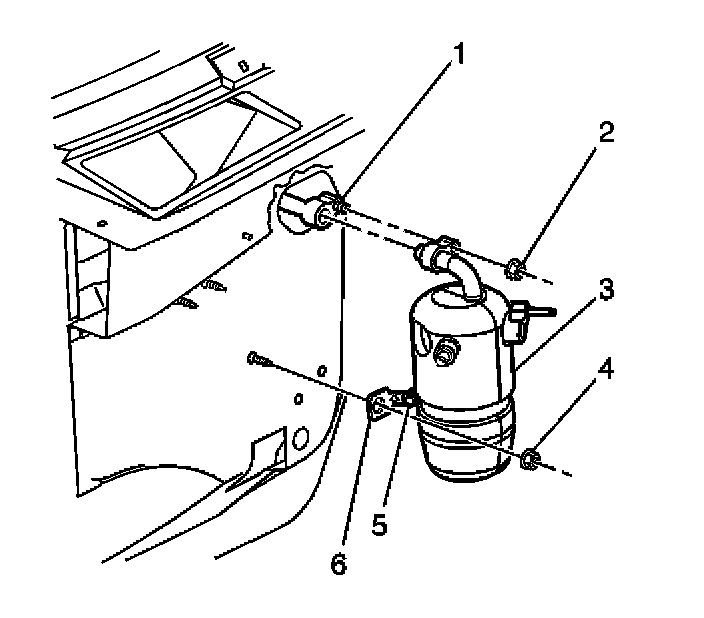 1
2
3
4
5
6