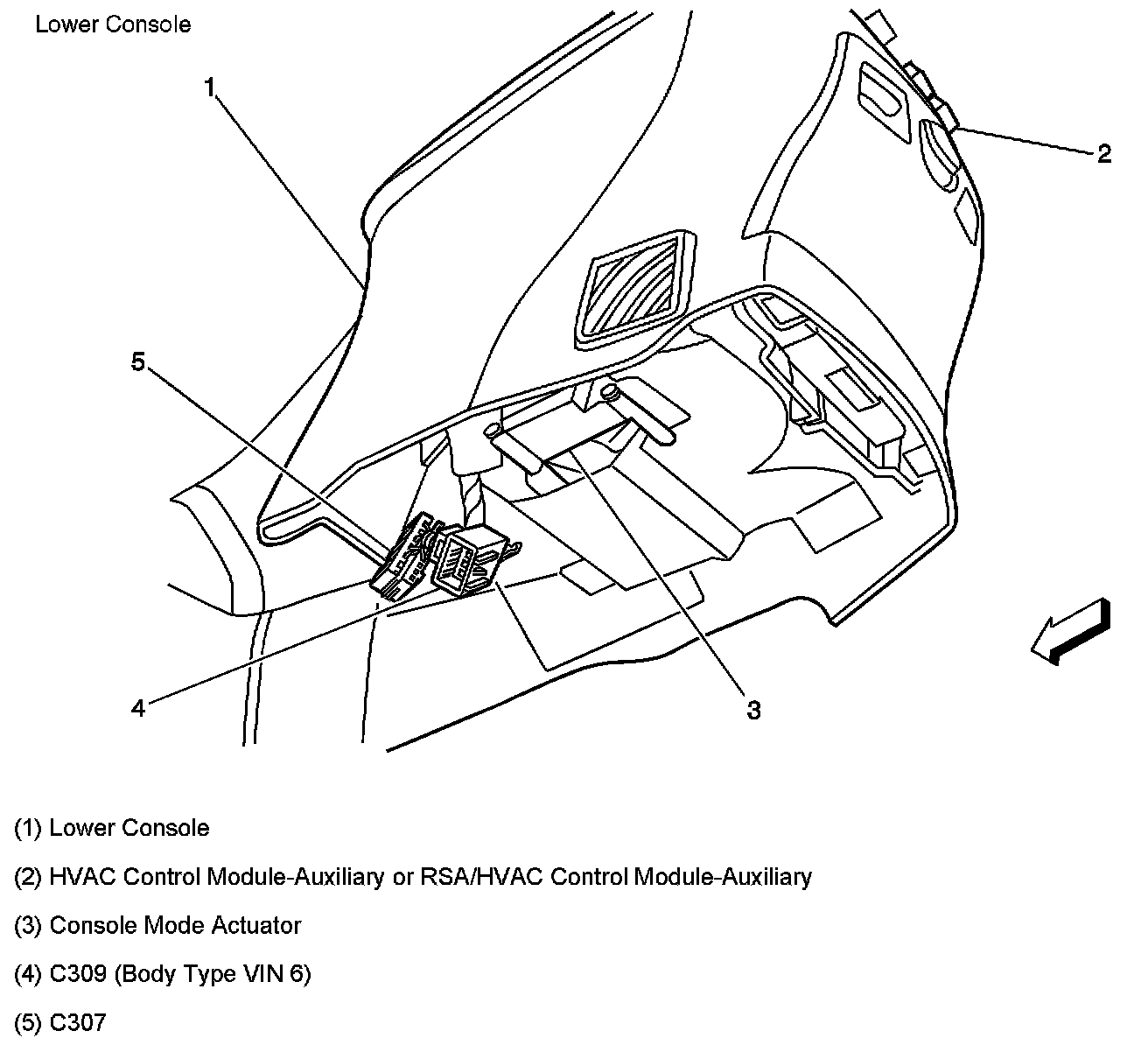 Lower Console

1

2

5

4

3

(1) Lower Console

(2) HVAC Control Module-Auxiliary or RSA/HVAC Control Module-Auxiliary

(3) Console Mode Actuator

(4) C309 (Body Type VIN 6)

(5) C307