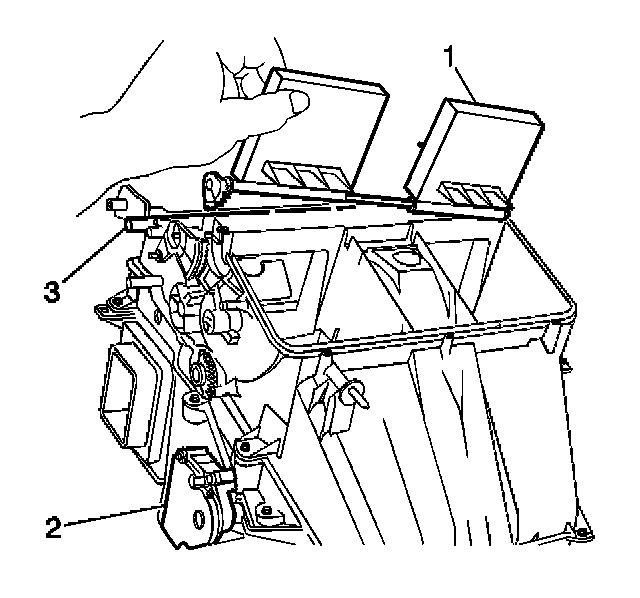 1
3
2