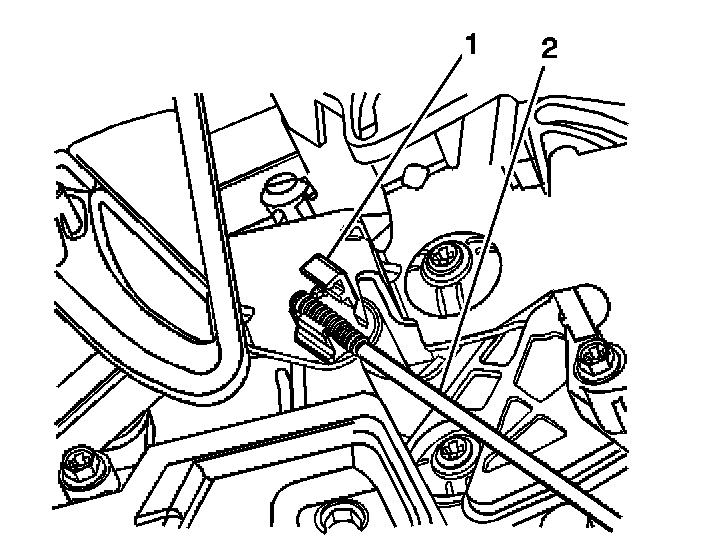 1
2