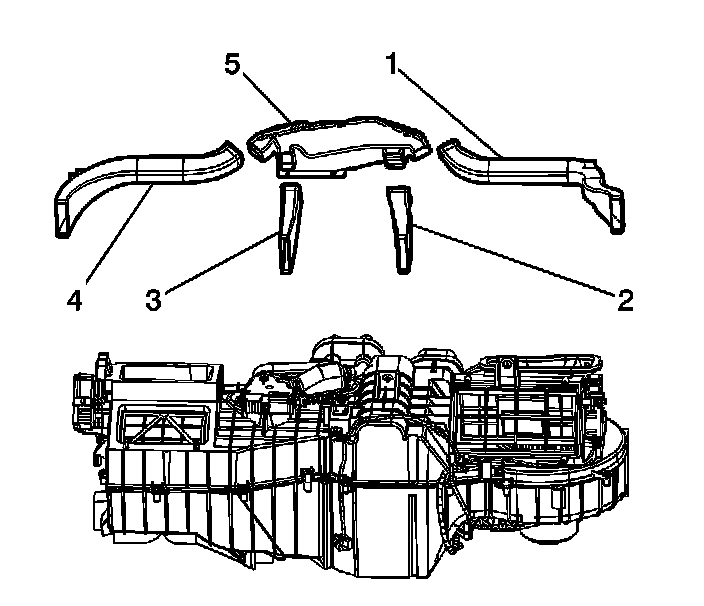 5
1
4
3
2