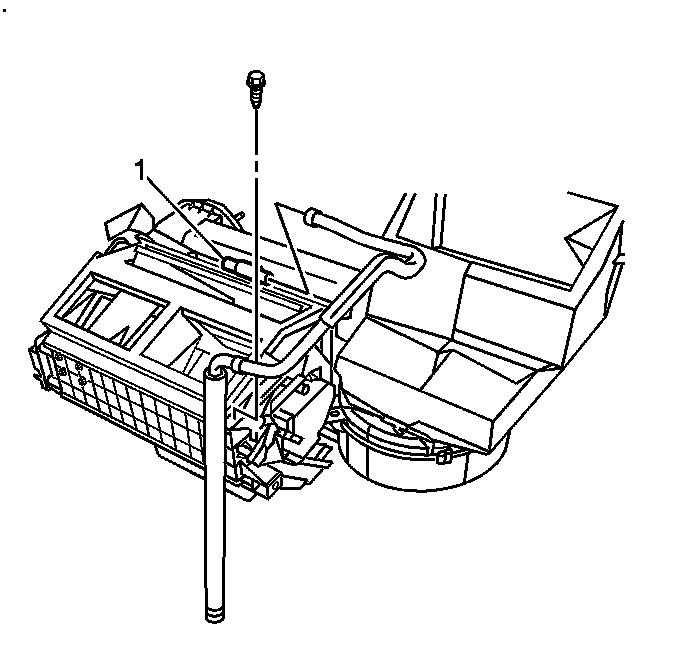 1