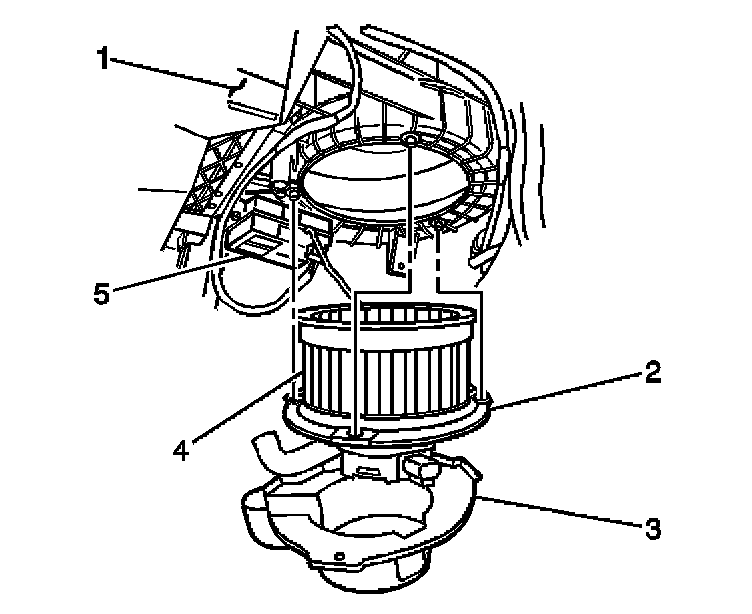 1
5
2
4
3