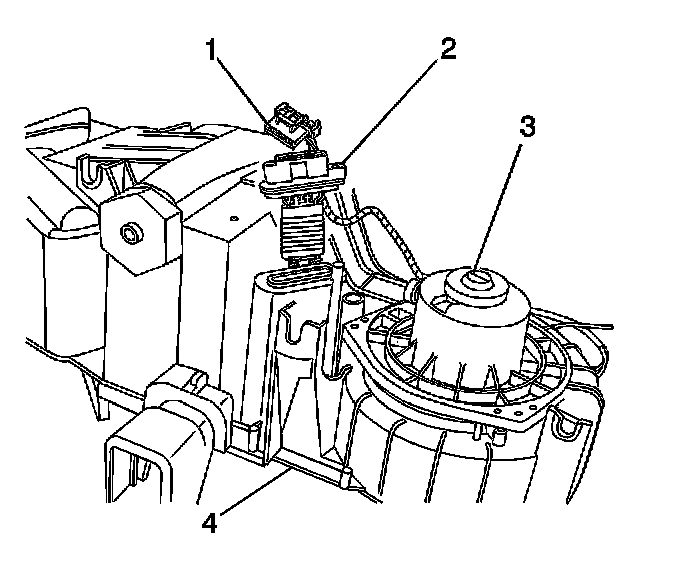 1
2
3
4