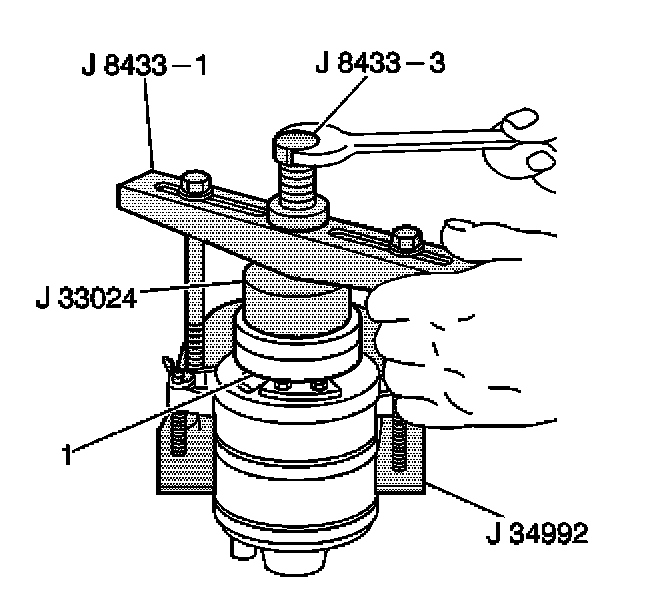 J 8433 – 1
J 8433 – 3
J 33024
1
J 34992