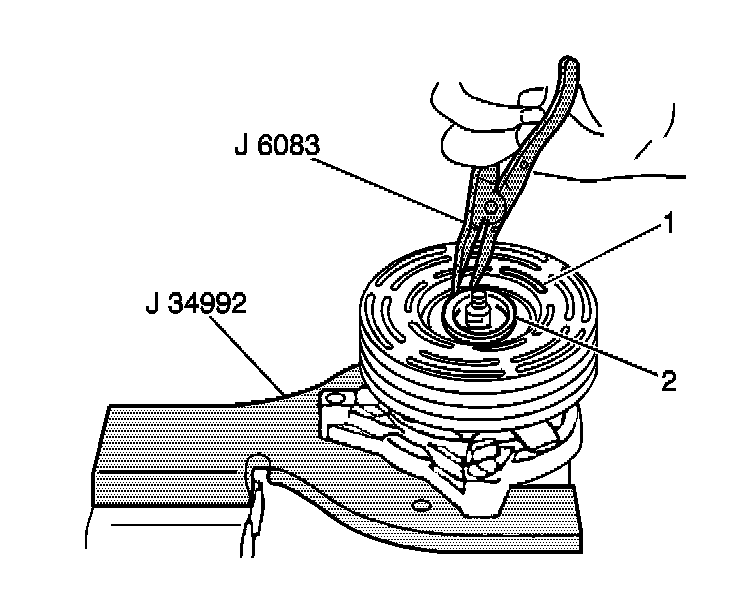 J 6083

1

J 34992

2