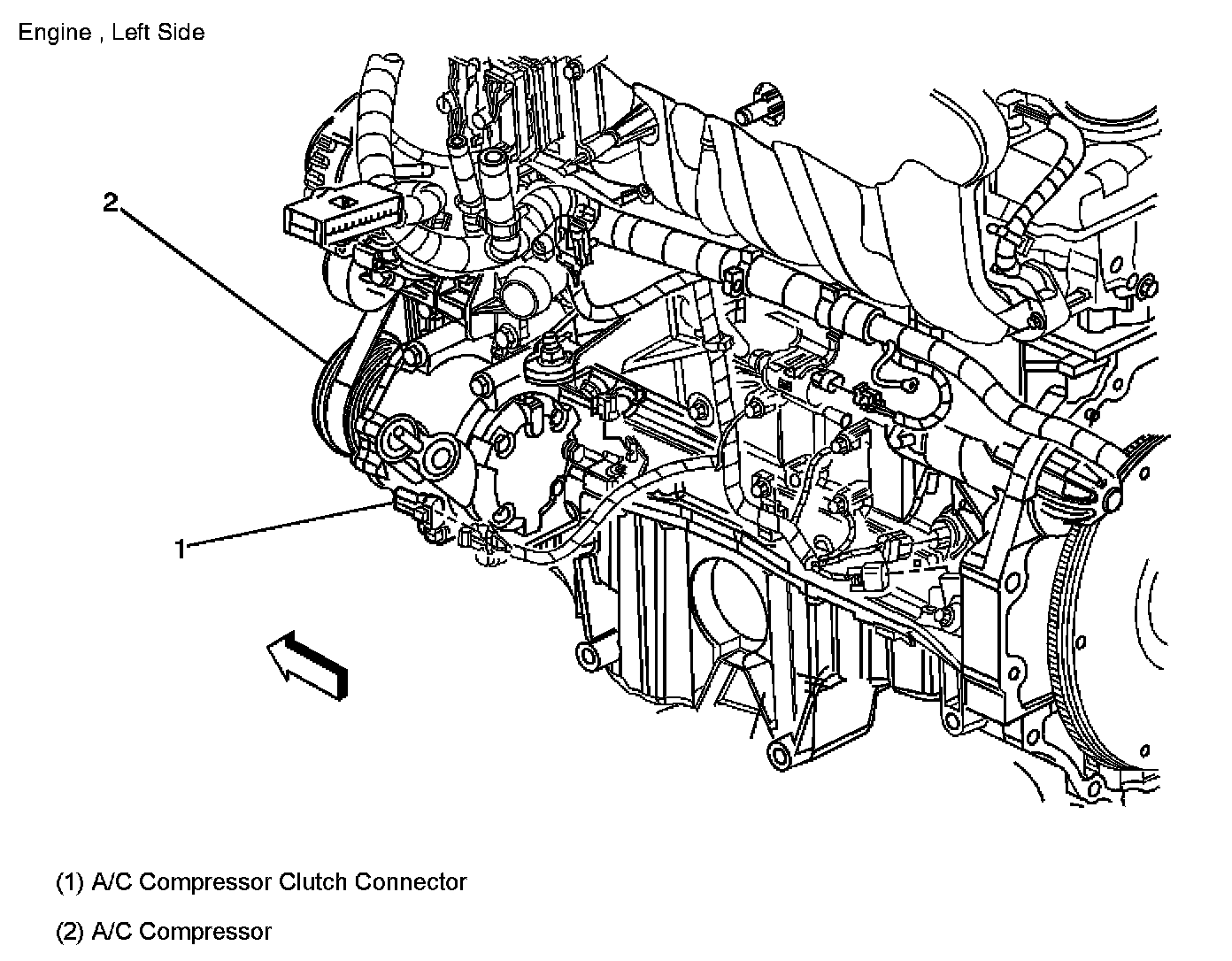 Engine , Left Side

2

1

(1) A/C Compressor Clutch Connector

(2) A/C Compressor