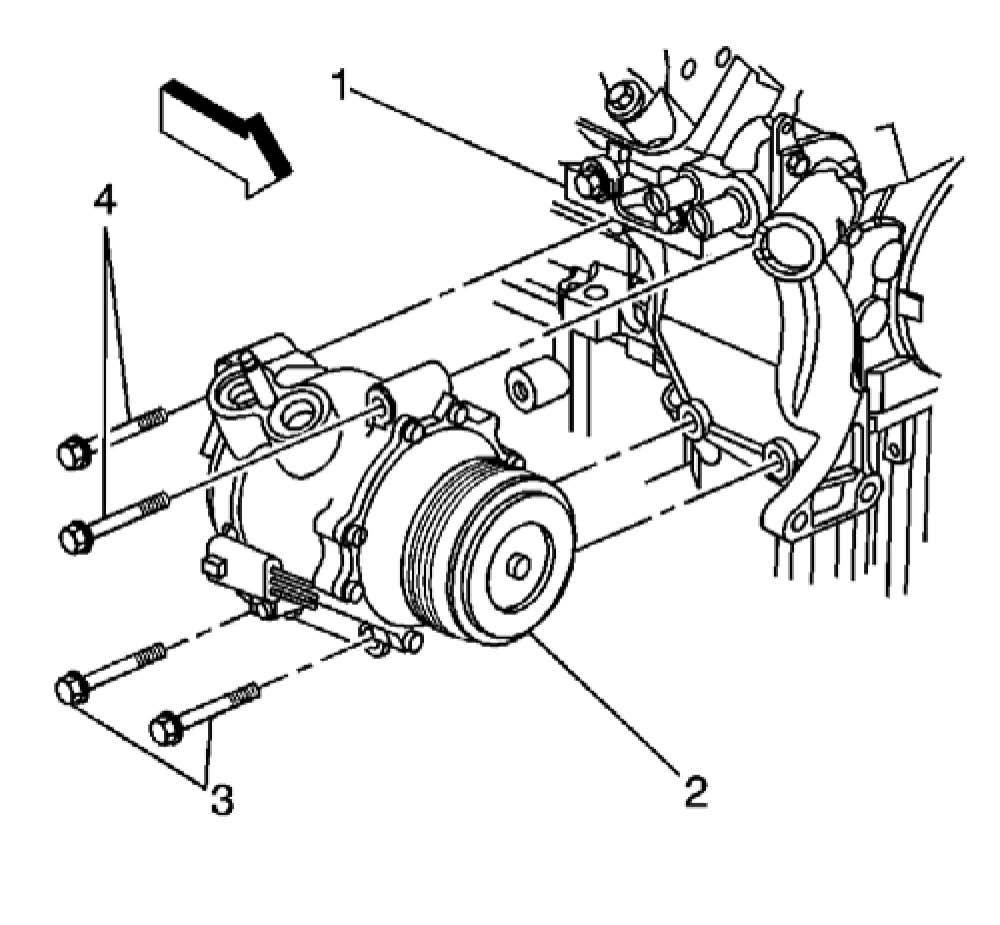 1
4
2
3