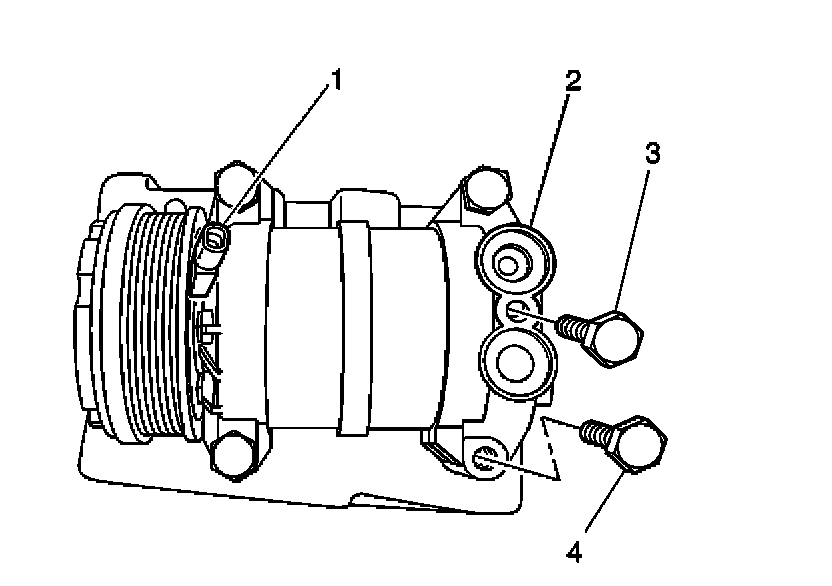 1
2
3
4