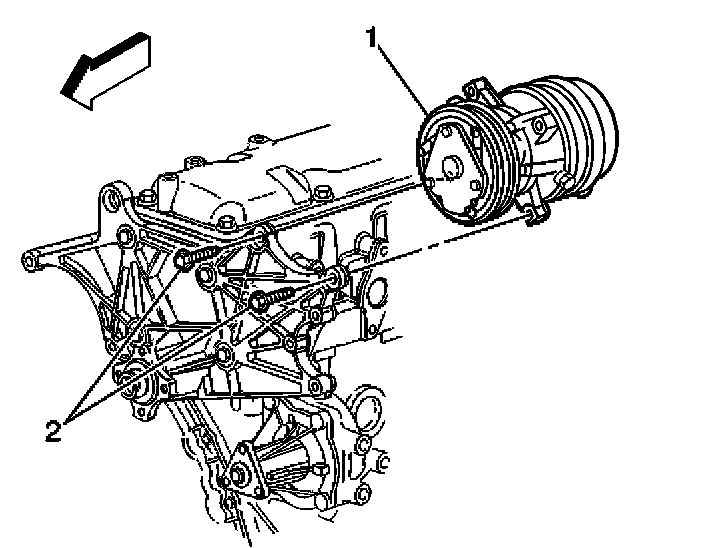 1

2