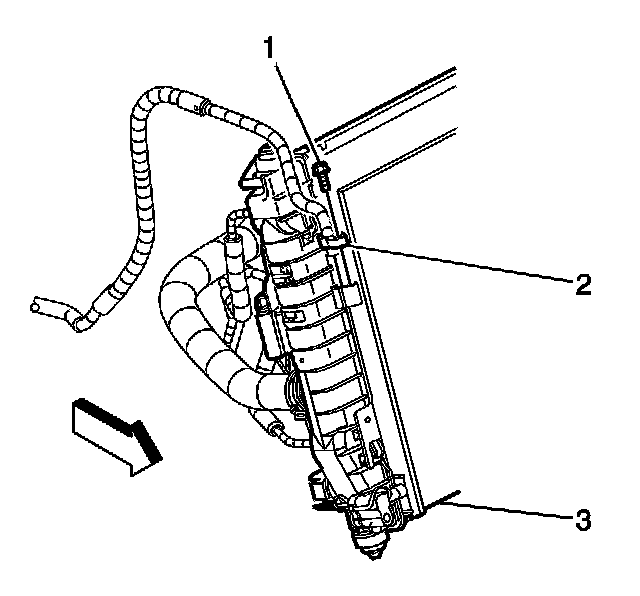 1
2
3