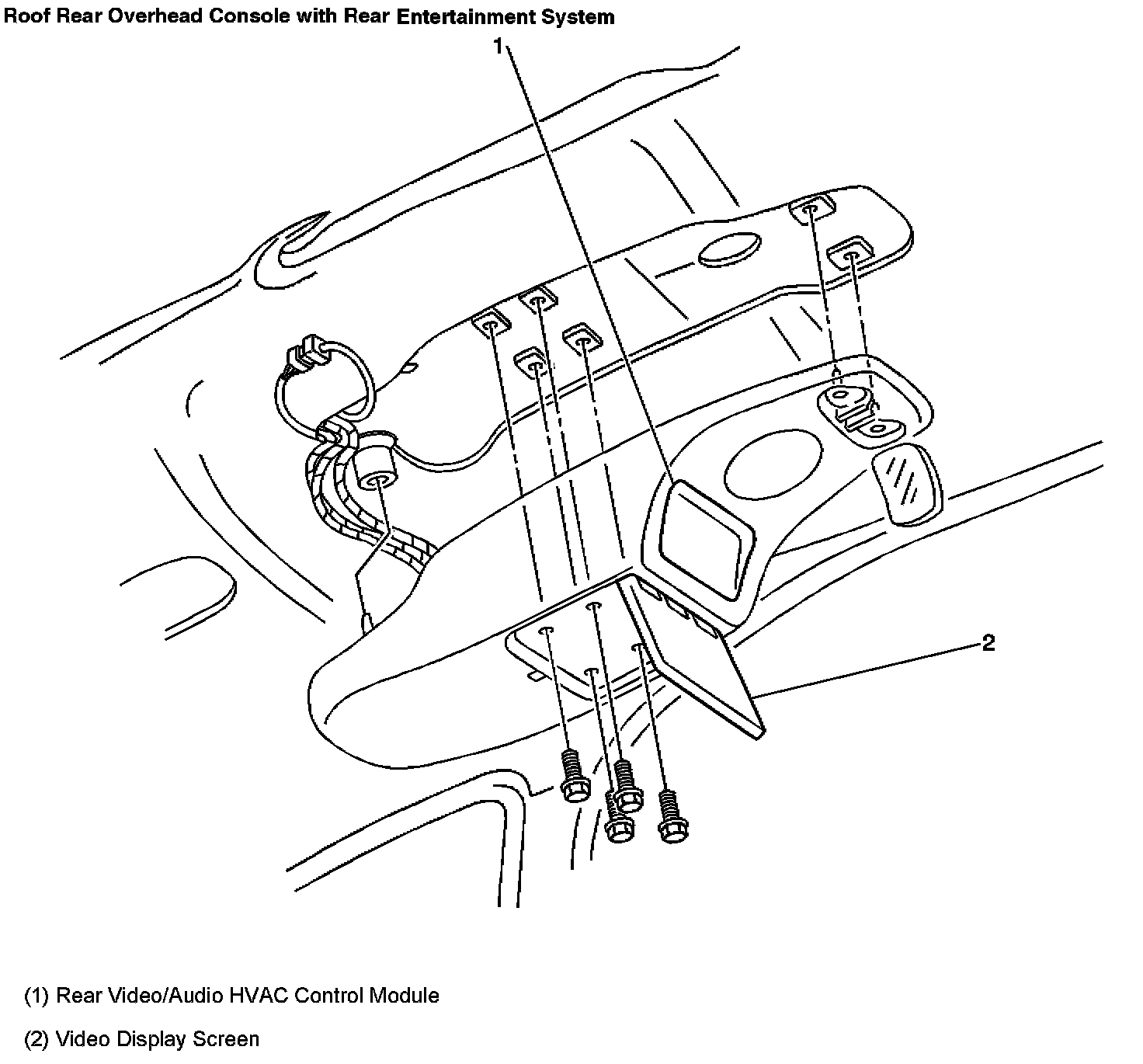 Roof Rear Overhead Console with Rear Entertainment System

1

2

(1) Rear Video/Audio HVAC Control Module

(2) Video Display Screen