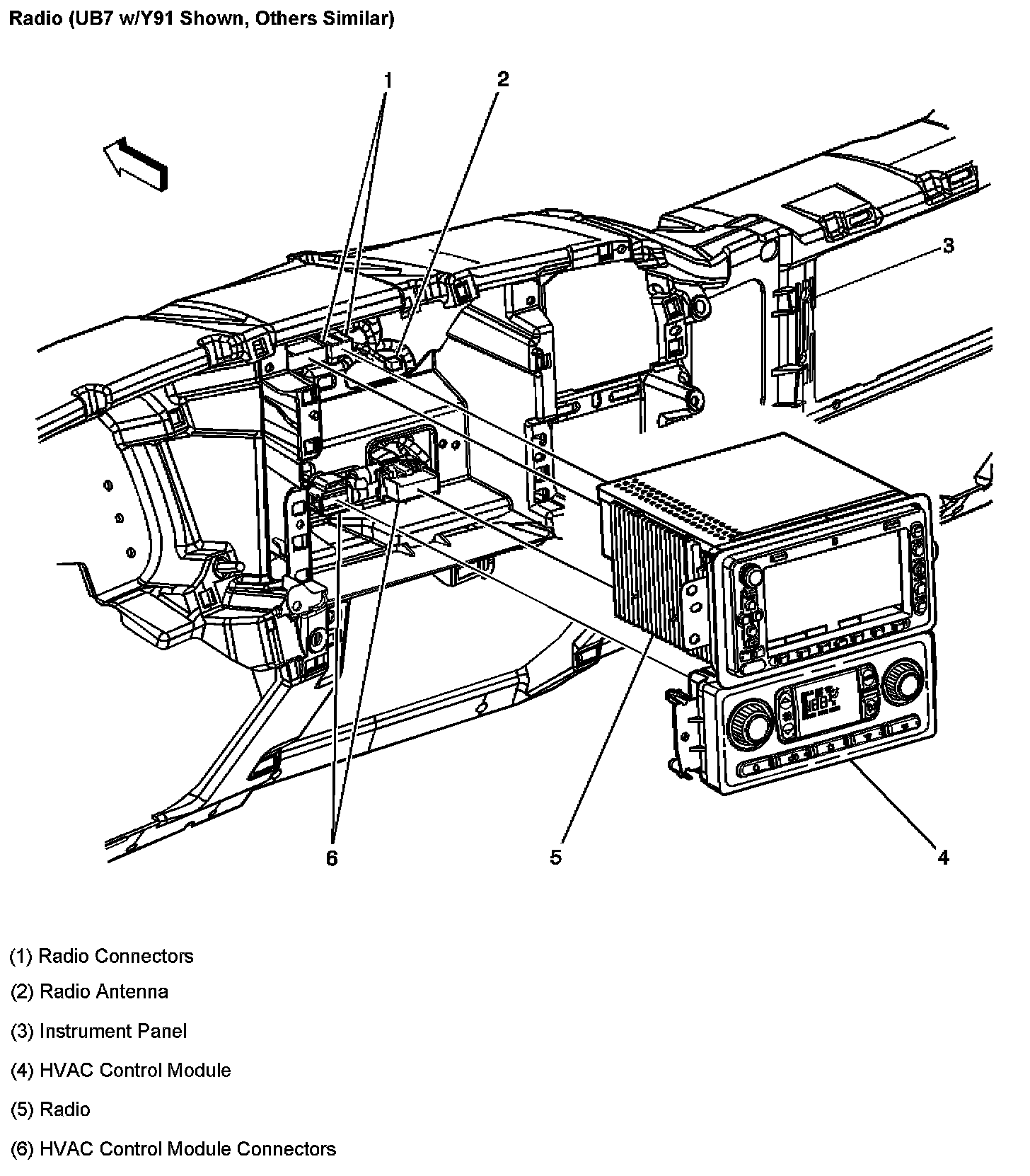 Radio (UB7 w/Y91 Shown, Others Similar)

1
2
3
6
5
4

(1) Radio Connectors

(2) Radio Antenna

(3) Instrument Panel

(4) HVAC Control Module

(5) Radio

(6) HVAC Control Module Connectors