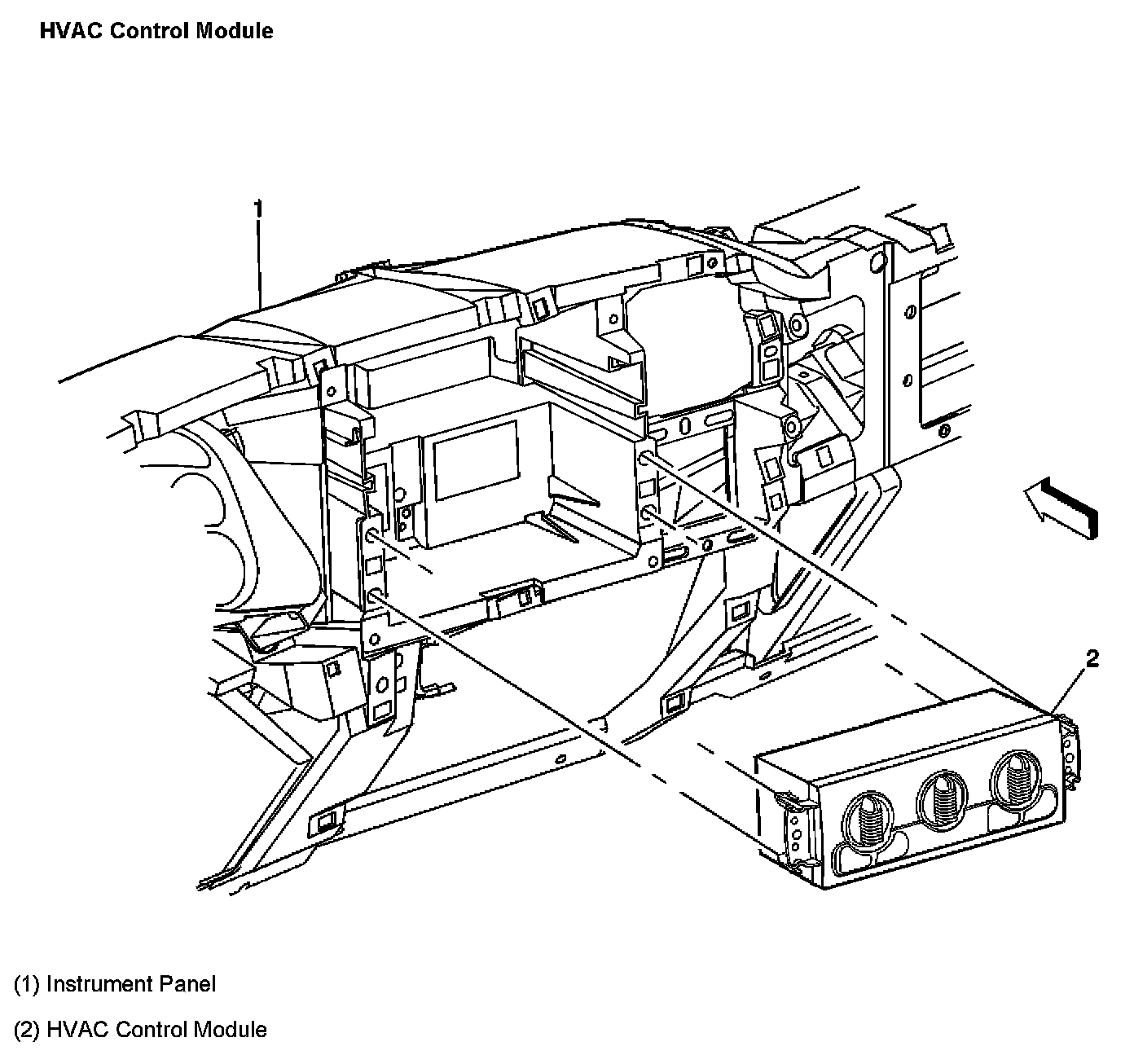 HVAC Control Module

1

2

(1) Instrument Panel

(2) HVAC Control Module