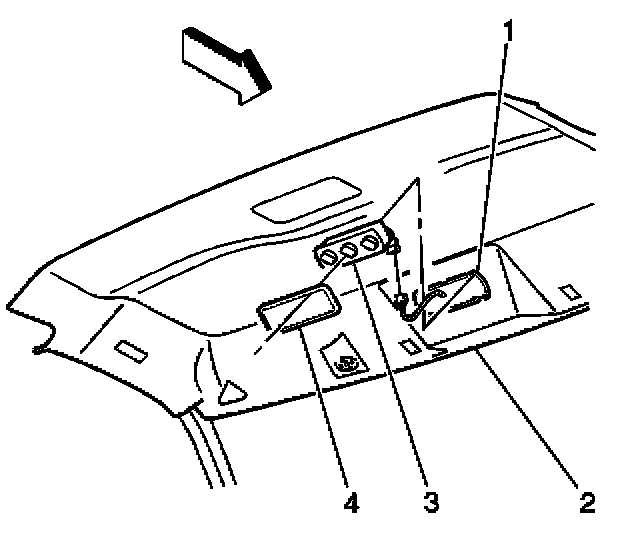 1
4
3
2