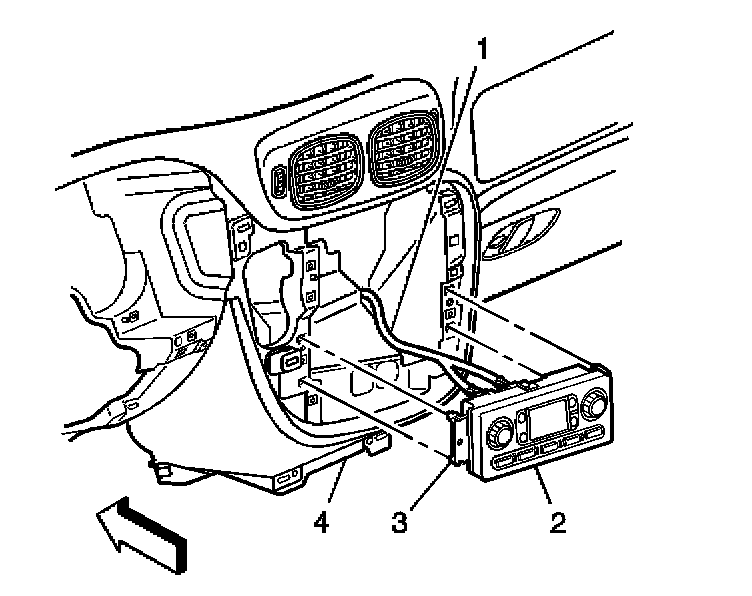 1
4
3
2