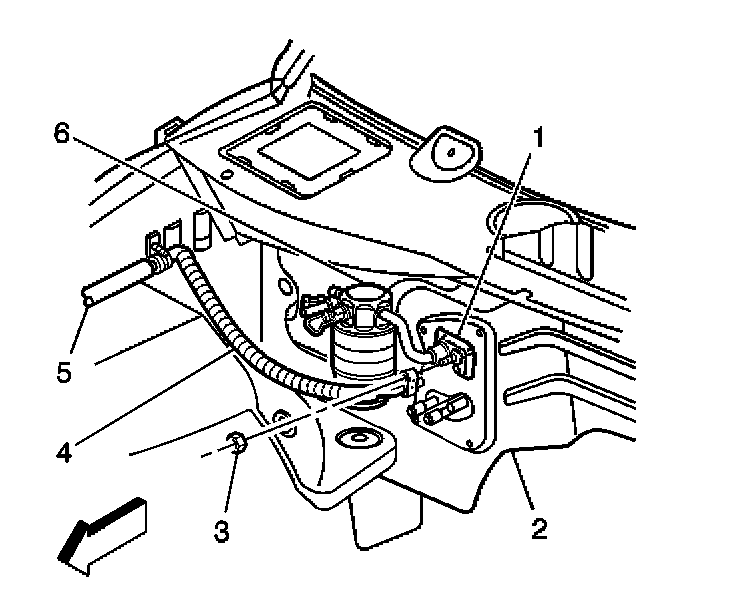 6
1
5
4
3
2