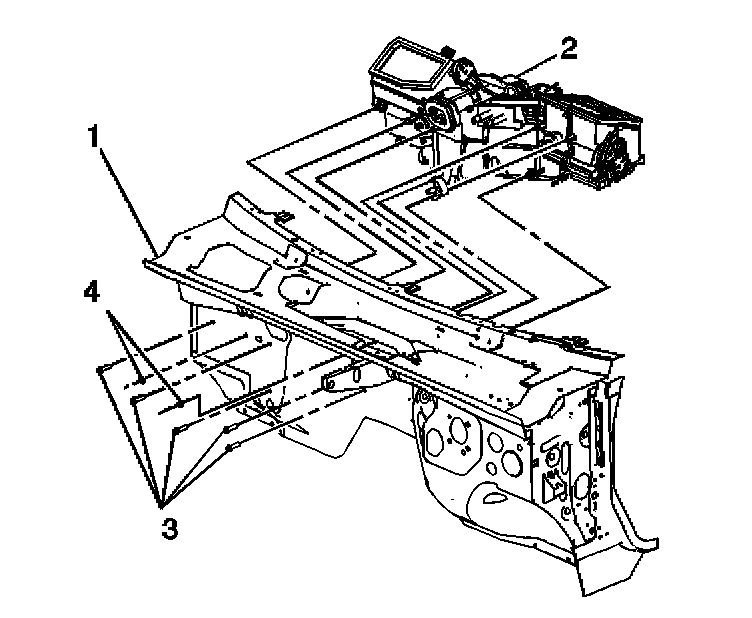 2
1
4
3