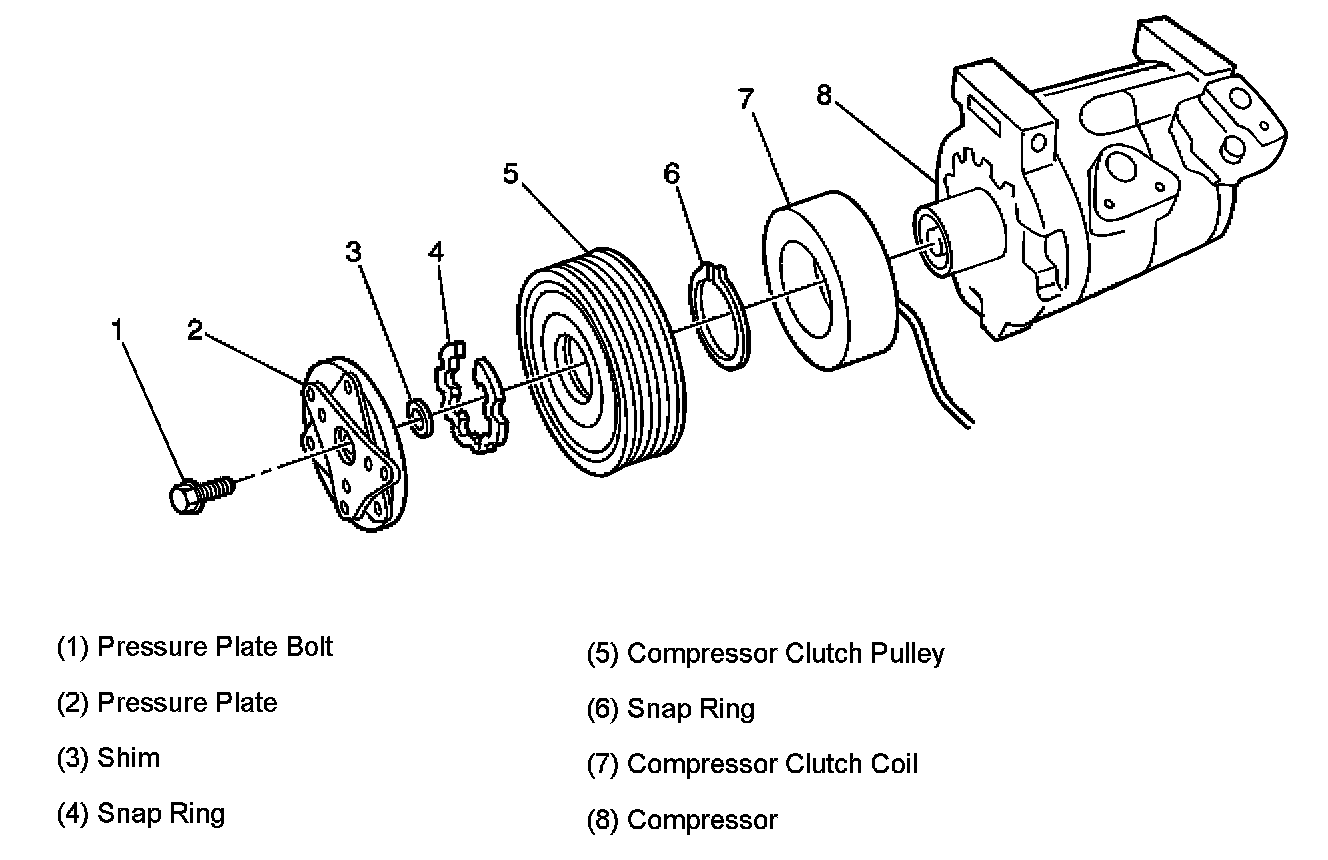 1
2
3
4
5
6
7
8

(1) Pressure Plate Bolt

(2) Pressure Plate

(3) Shim

(4) Snap Ring

(5) Compressor Clutch Pulley

(6) Snap Ring

(7) Compressor Clutch Coil

(8) Compressor