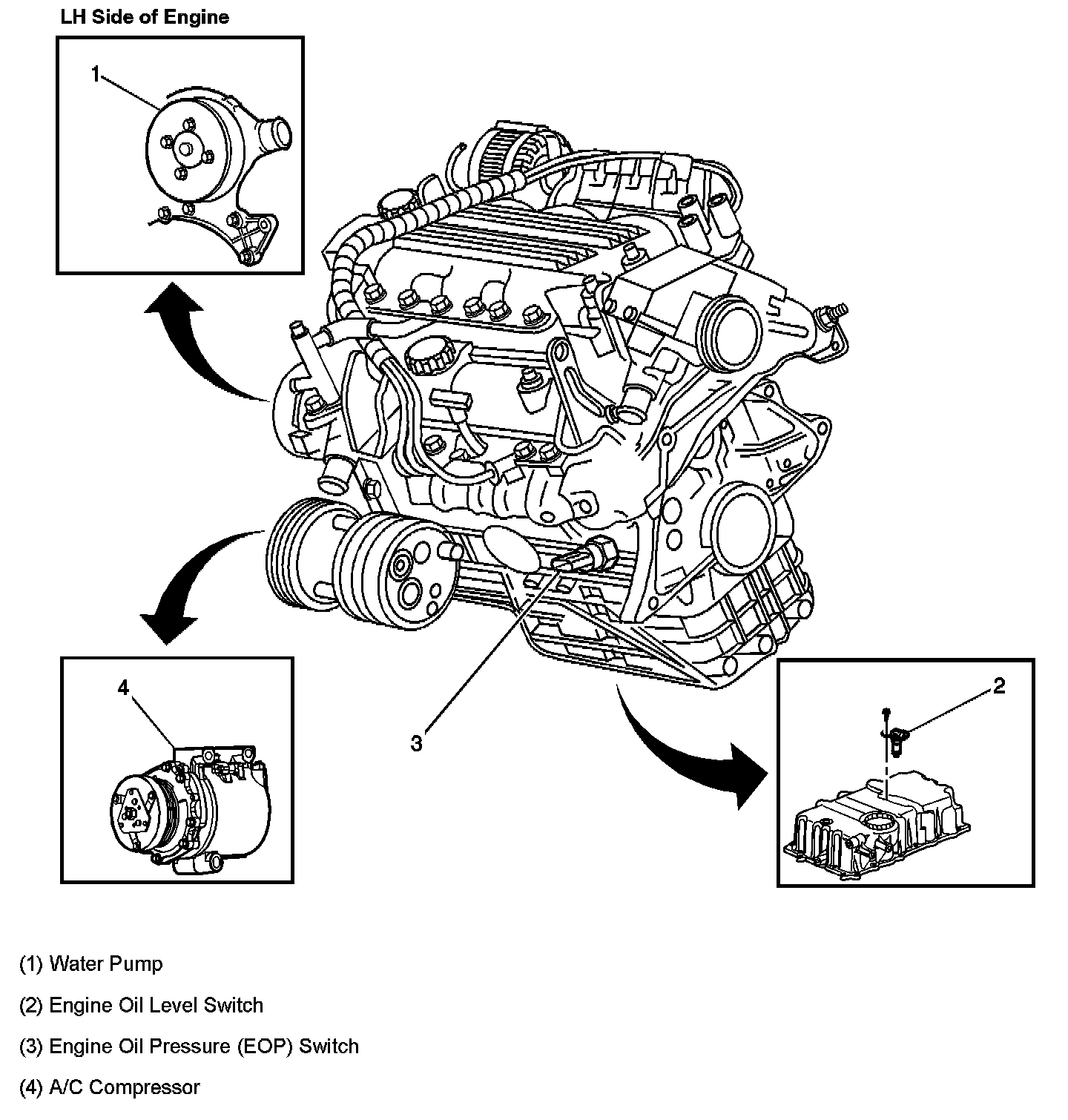 LH Side of Engine

1

4

3

2

(1) Water Pump

(2) Engine Oil Level Switch

(3) Engine Oil Pressure (EOP) Switch

(4) A/C Compressor