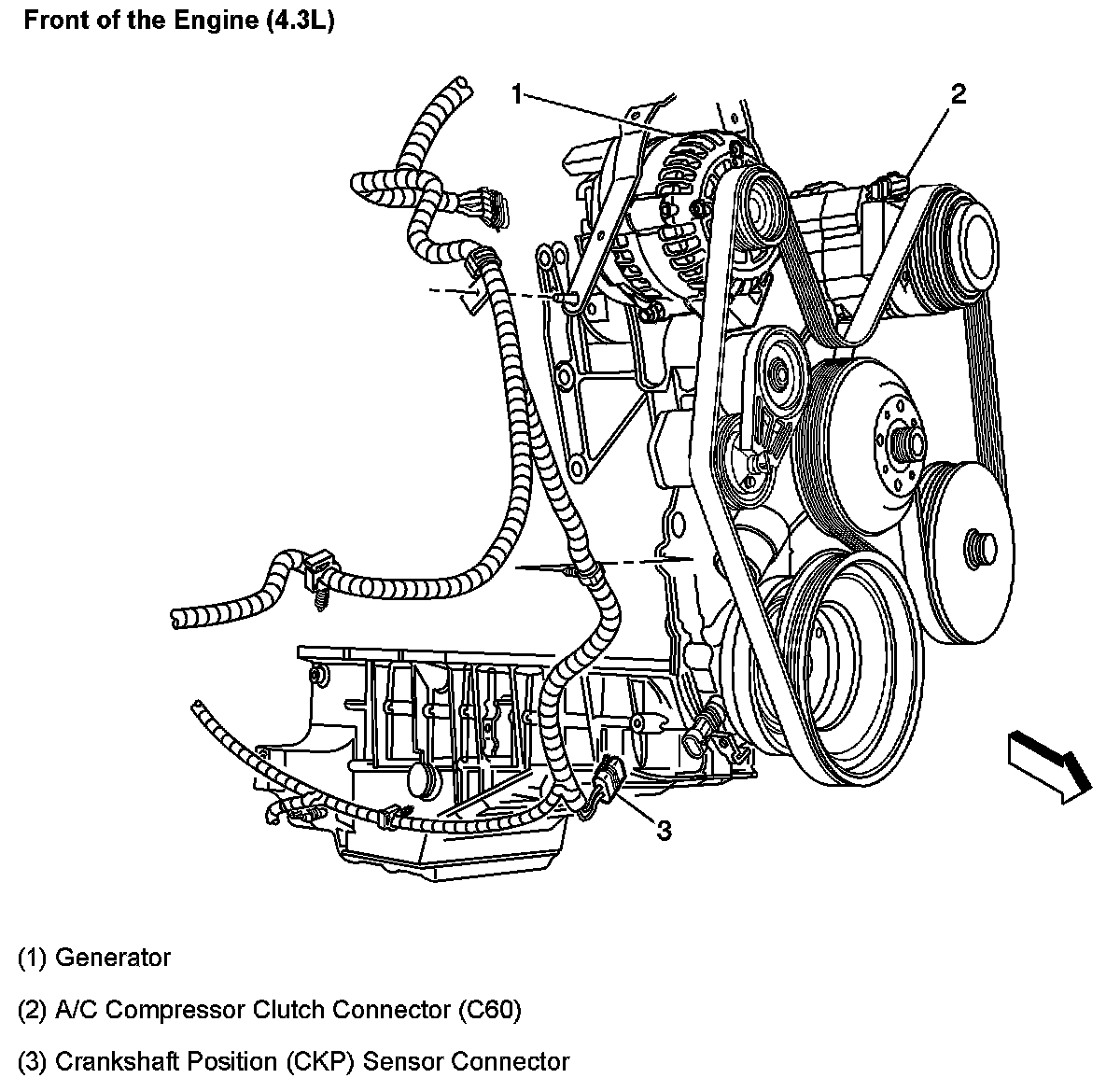 Front of the Engine (4.3L)

1

2

3

(1) Generator

(2) A/C Compressor Clutch Connector (C60)

(3) Crankshaft Position (CKP) Sensor Connector