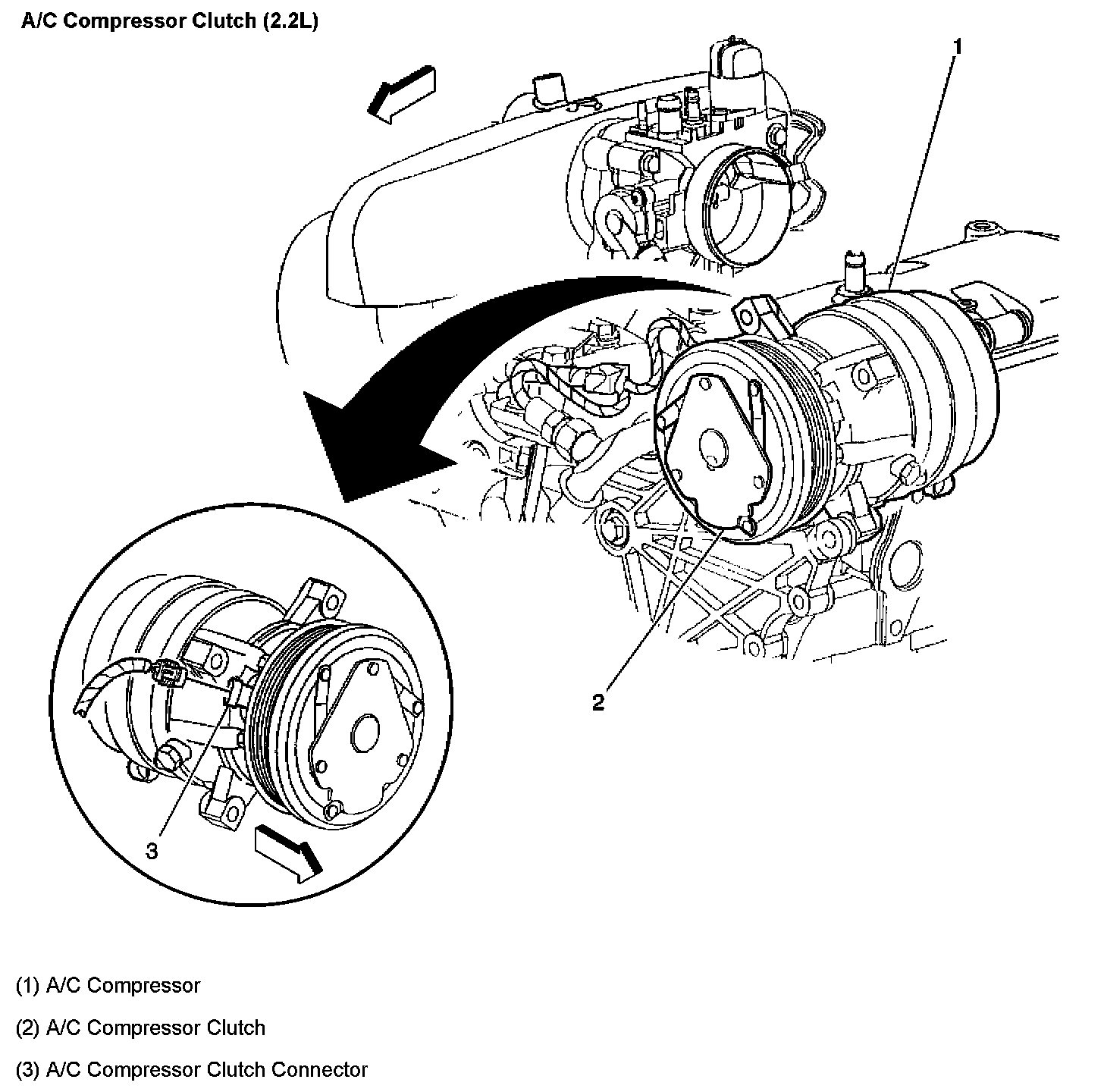 A/C Compressor Clutch (2.2L)

1

2

3

(1) A/C Compressor

(2) A/C Compressor Clutch

(3) A/C Compressor Clutch Connector