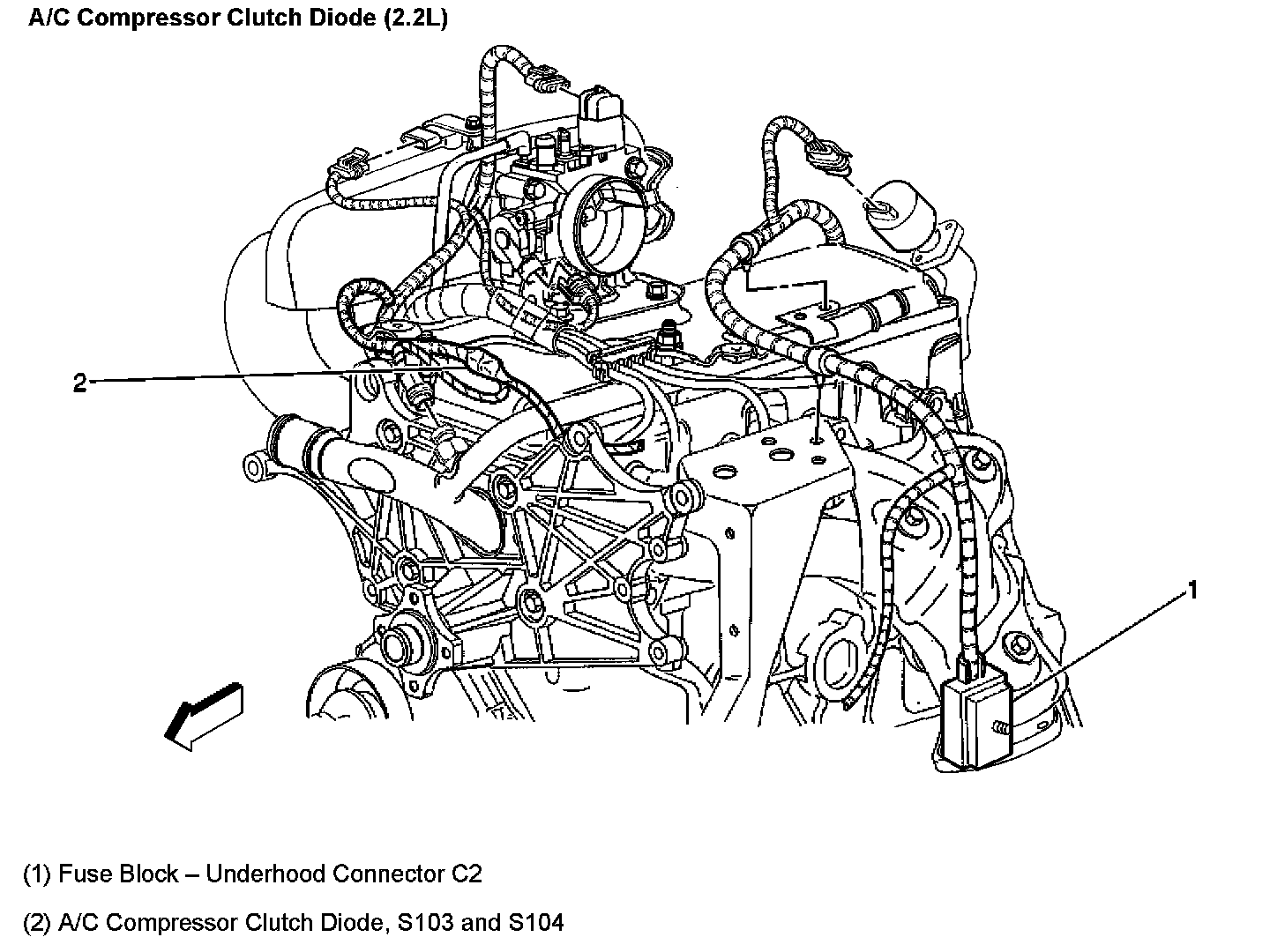 A/C Compressor Clutch Diode (2.2L)

2

1

(1) Fuse Block – Underhood Connector C2

(2) A/C Compressor Clutch Diode, S103 and S104