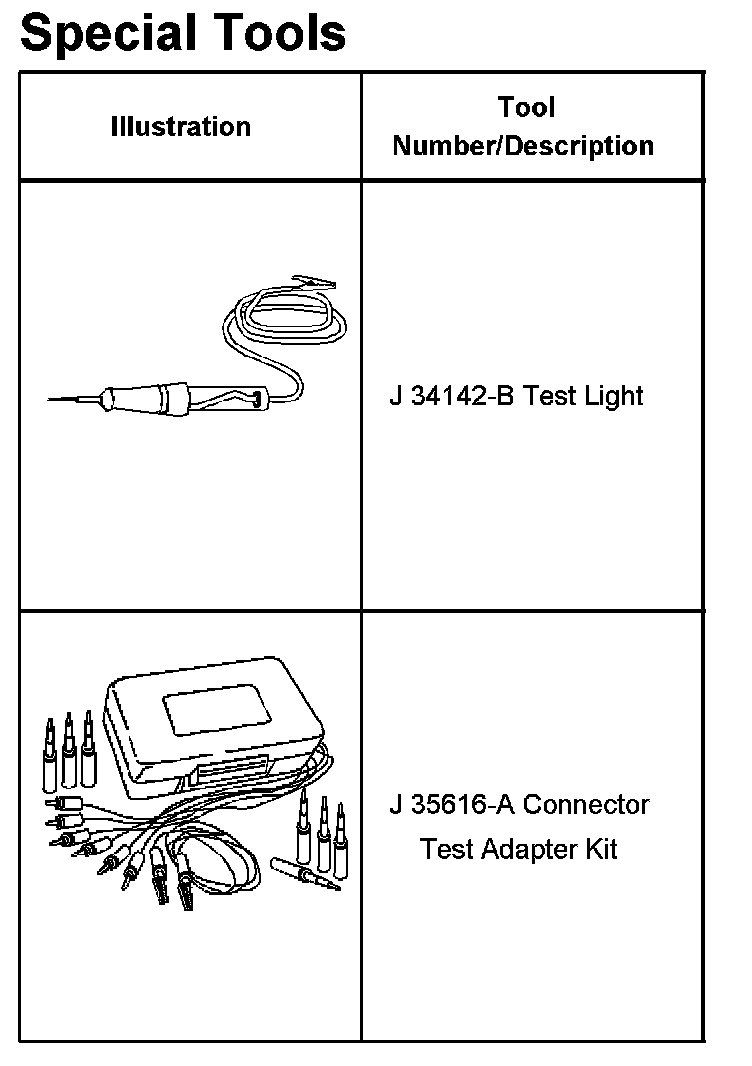 Special Tools

| Illustration | Tool Number/Description |
|---|---|
| | J 34142-B Test Light |
| | J 35616-A Connector Test Adapter Kit |