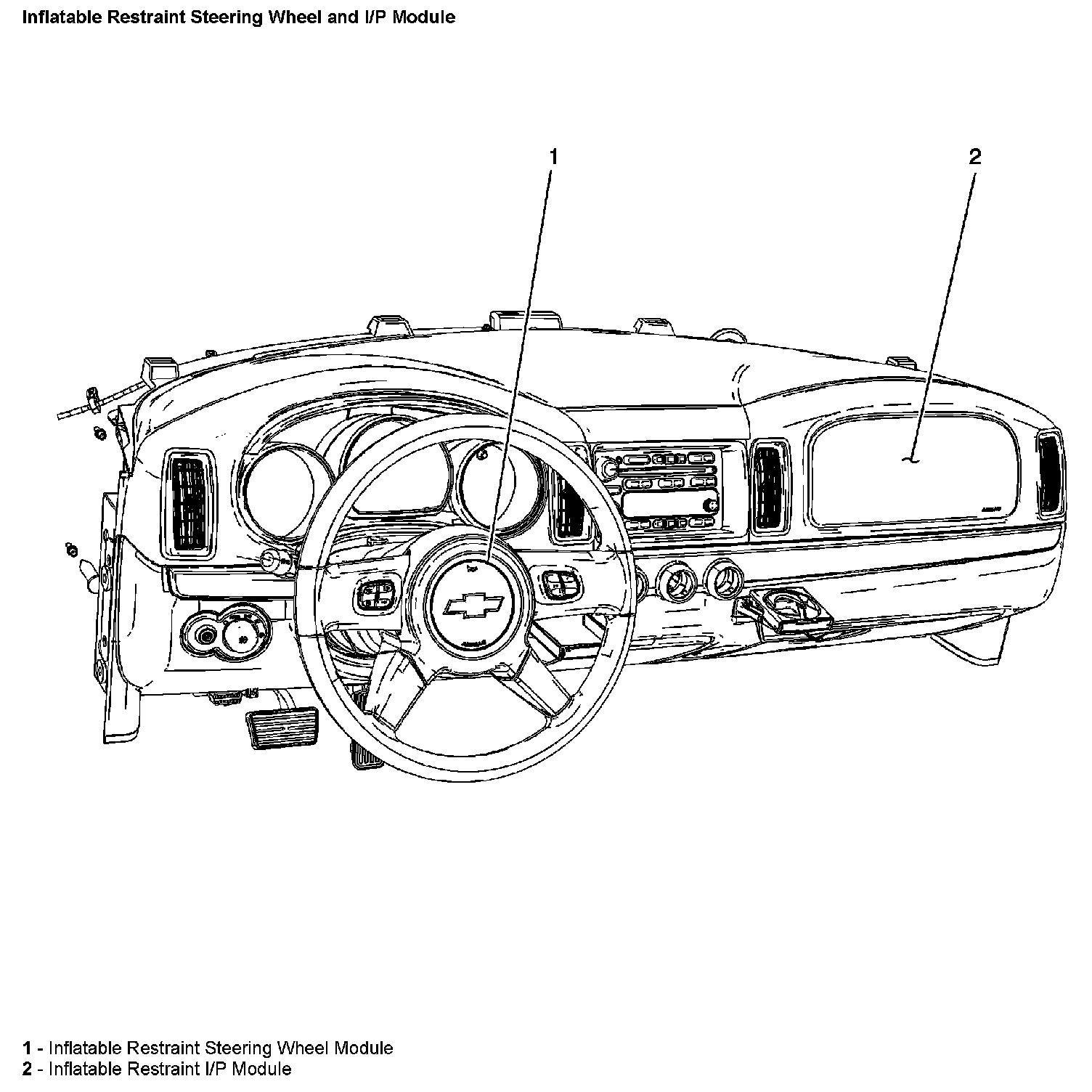 Inflatable Restraint Steering Wheel and I/P Module

1

2

1 - Inflatable Restraint Steering Wheel Module
2 - Inflatable Restraint I/P Module