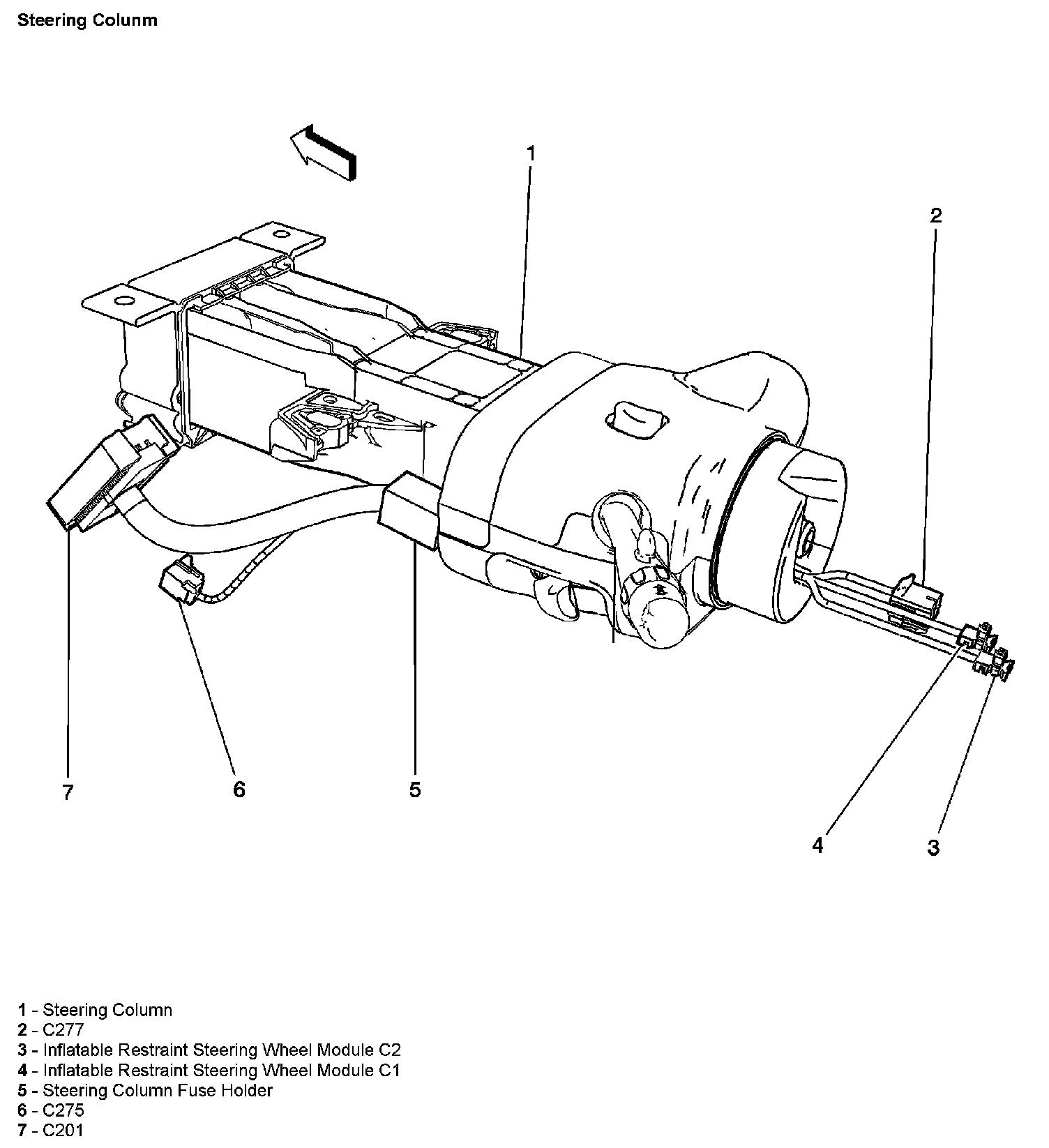 Steering Colunm

1

2

7

6

5

4

3

1 - Steering Column
2 - C277
3 - Inflatable Restraint Steering Wheel Module C2
4 - Inflatable Restraint Steering Wheel Module C1
5 - Steering Column Fuse Holder
6 - C275
7 - C201