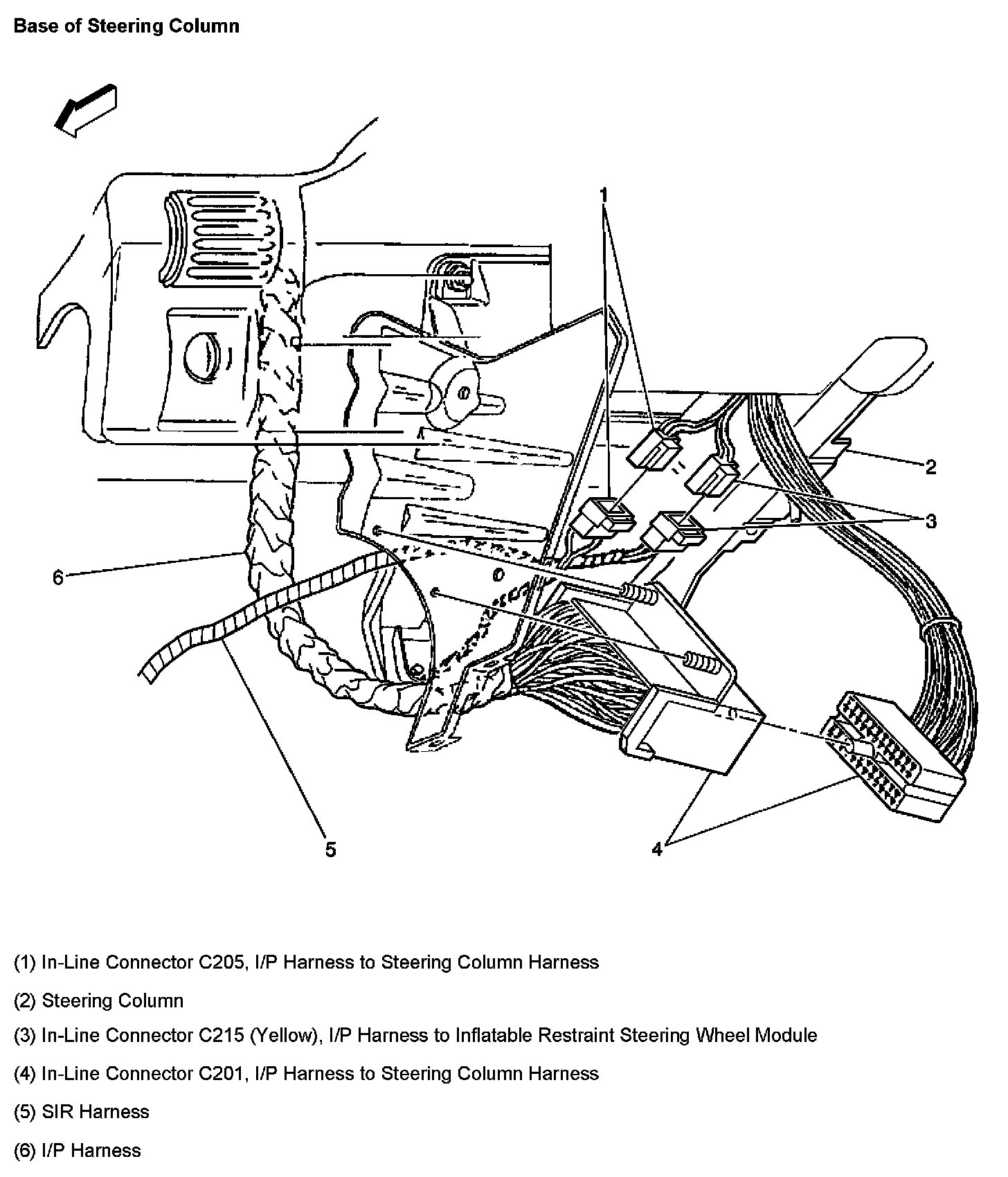 Base of Steering Column

1

2

3

6

5

4

(1) In-Line Connector C205, I/P Harness to Steering Column Harness

(2) Steering Column

(3) In-Line Connector C215 (Yellow), I/P Harness to Inflatable Restraint Steering Wheel Module

(4) In-Line Connector C201, I/P Harness to Steering Column Harness

(5) SIR Harness

(6) I/P Harness