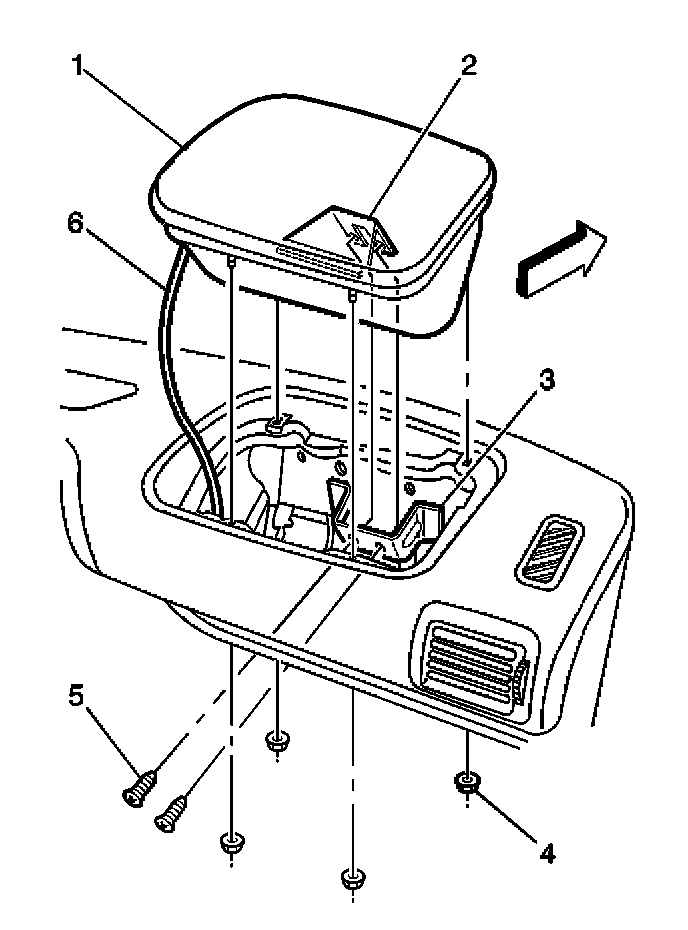 1
2
6
3
5
4