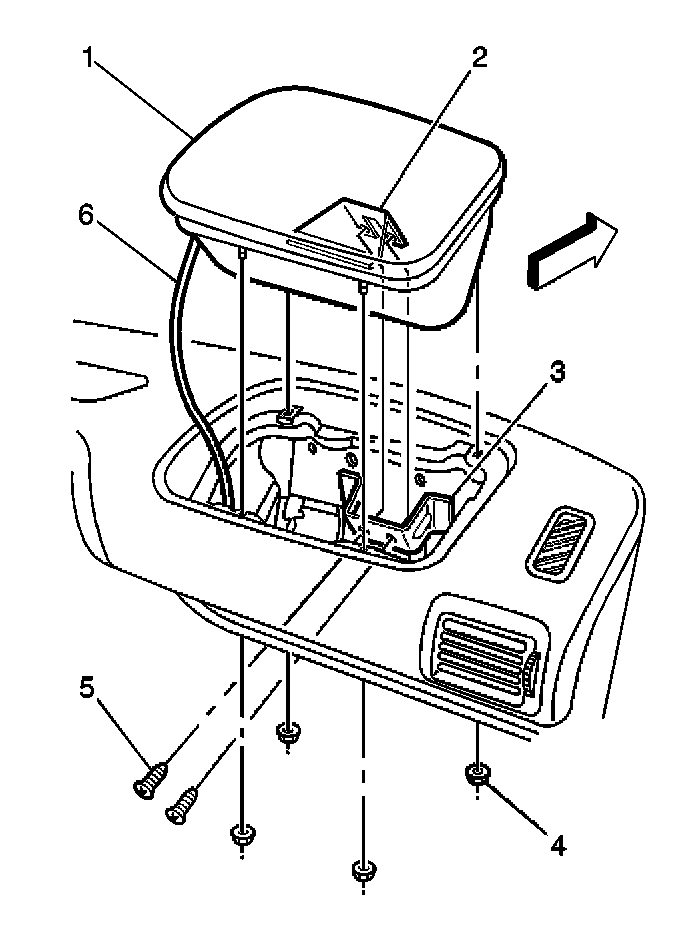 1
2
6
3
5
4